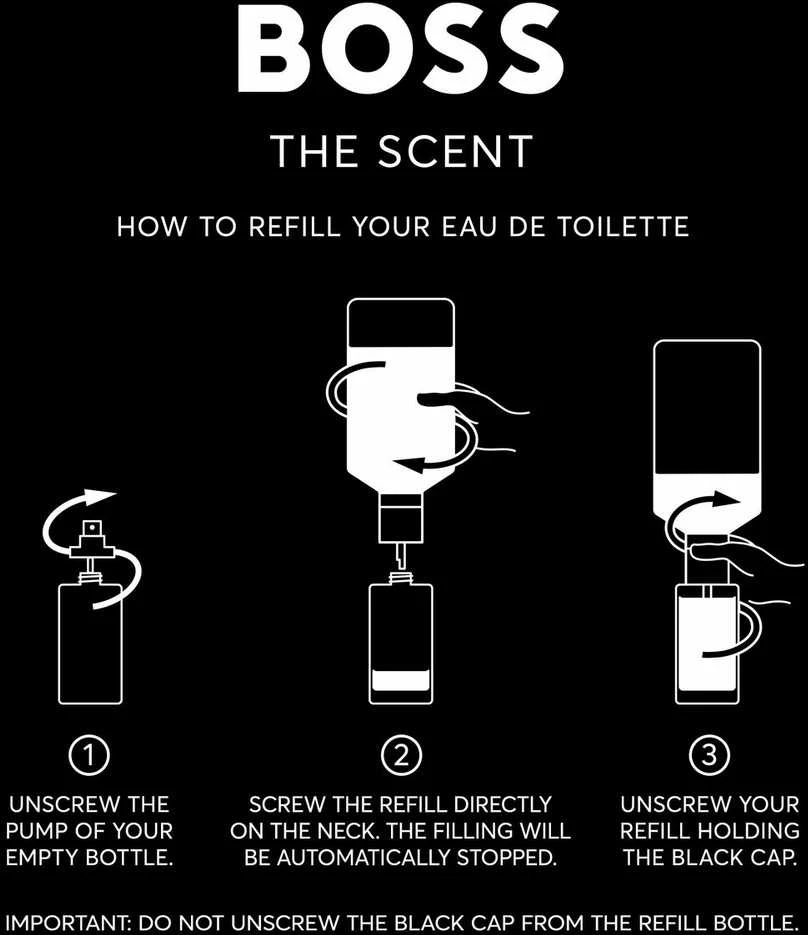 BOSS

THE SCENT

HOW TO REFILL YOUR EAU DE TOILETTE

①
UNSCREW THE PUMP OF YOUR EMPTY BOTTLE.

②
SCREW THE REFILL DIRECTLY ON THE NECK. THE FILLING WILL BE AUTOMATICALLY STOPPED.

③
UNSCREW YOUR REFILL HOLDING THE BLACK CAP.

IMPORTANT: DO NOT UNSCREW THE BLACK CAP FROM THE REFILL BOTTLE.