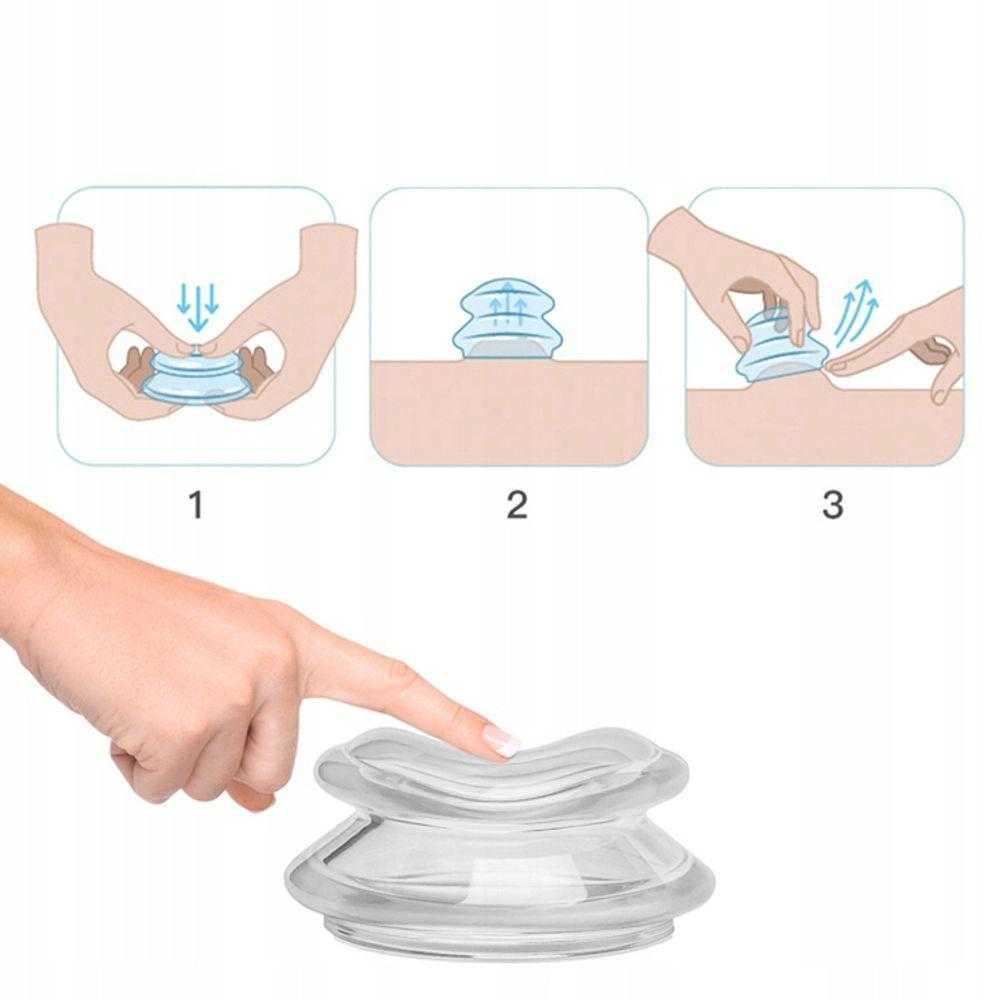 1

2

3