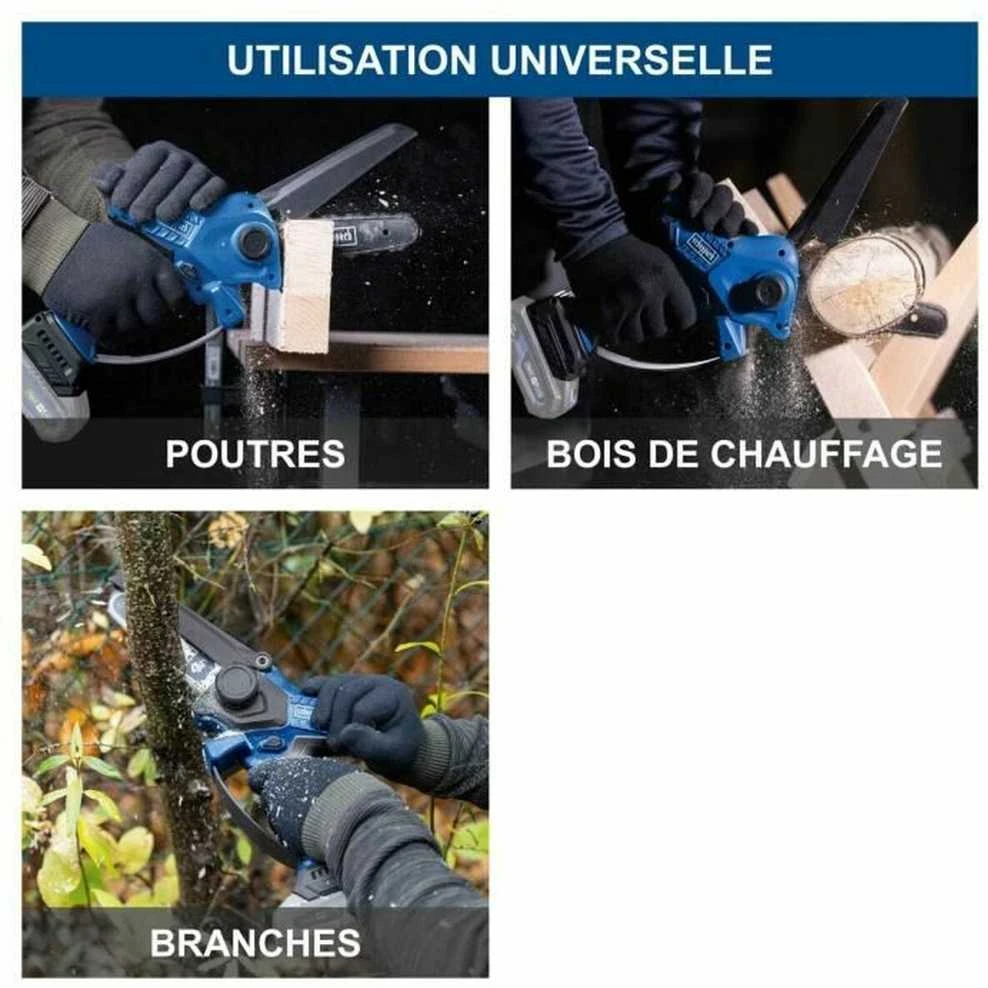 UTILISATION UNIVERSELLE

POUTRES

BOIS DE CHAUFFAGE

BRANCHES