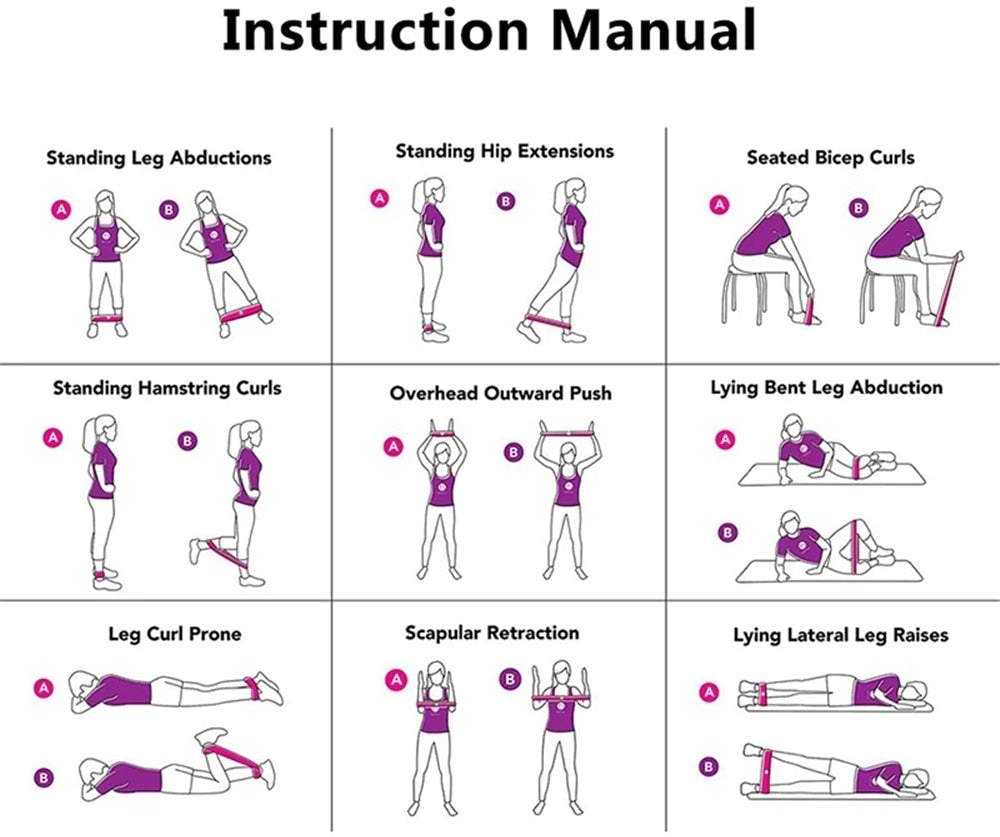 Instruction Manual

Standing Leg Abductions
A B

Standing Hip Extensions
A B

Seated Bicep Curls
A B

Standing Hamstring Curls
A B

Overhead Outward Push
A B

Lying Bent Leg Abduction
A
B

Leg Curl Prone
A
B

Scapular Retraction
A B

Lying Lateral Leg Raises
A
B