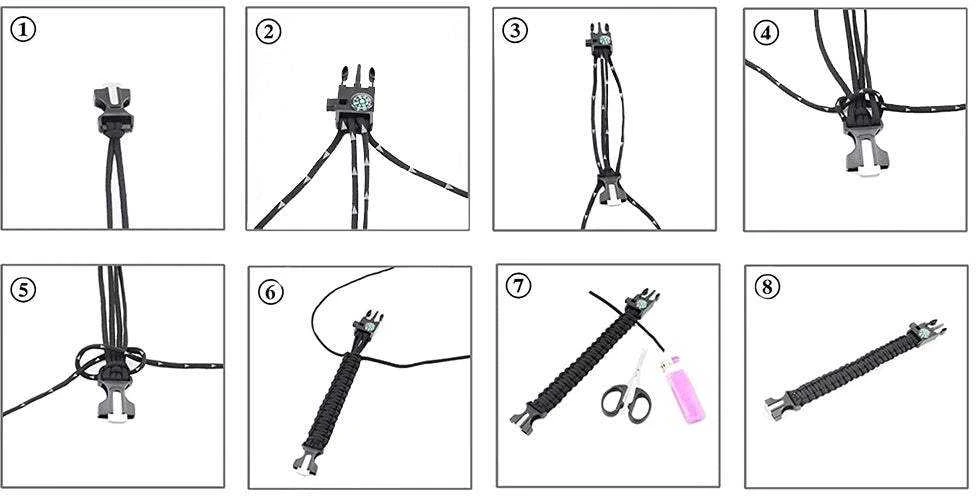 ①

②

③

④

⑤

⑥

⑦

⑧