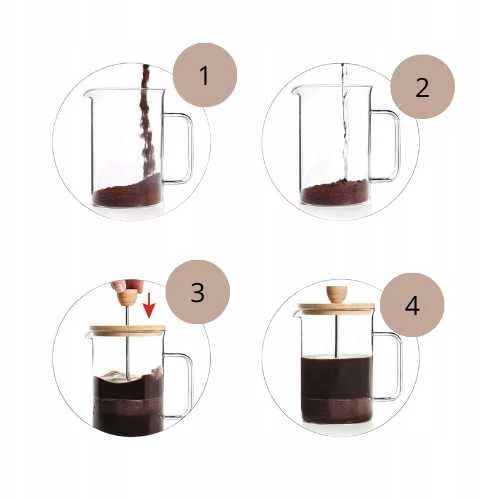 1

2

3

4