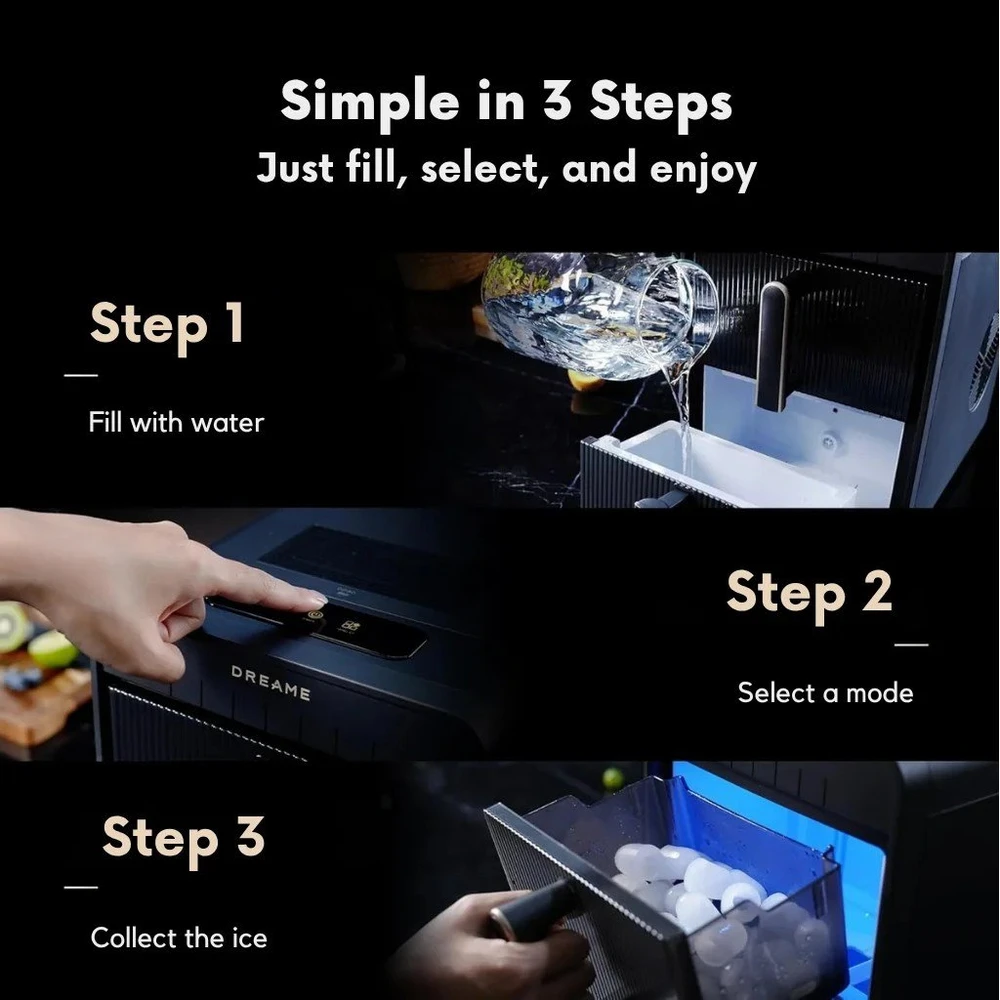 Simple in 3 Steps
Just fill, select, and enjoy

Step 1

Fill with water

DREAME

Step 2

Select a mode

Step 3

Collect the ice