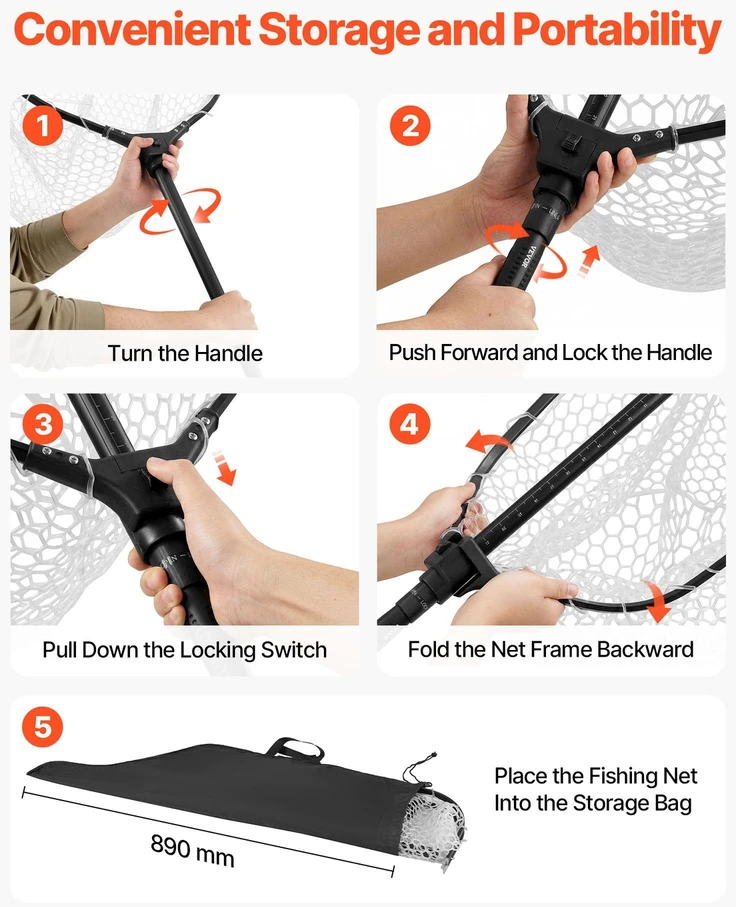 Convenient Storage and Portability

1

Turn the Handle

2

VEVOR

Push Forward and Lock the Handle

3

Pull Down the Locking Switch

4

Fold the Net Frame Backward

5

890 mm

Place the Fishing Net Into the Storage Bag