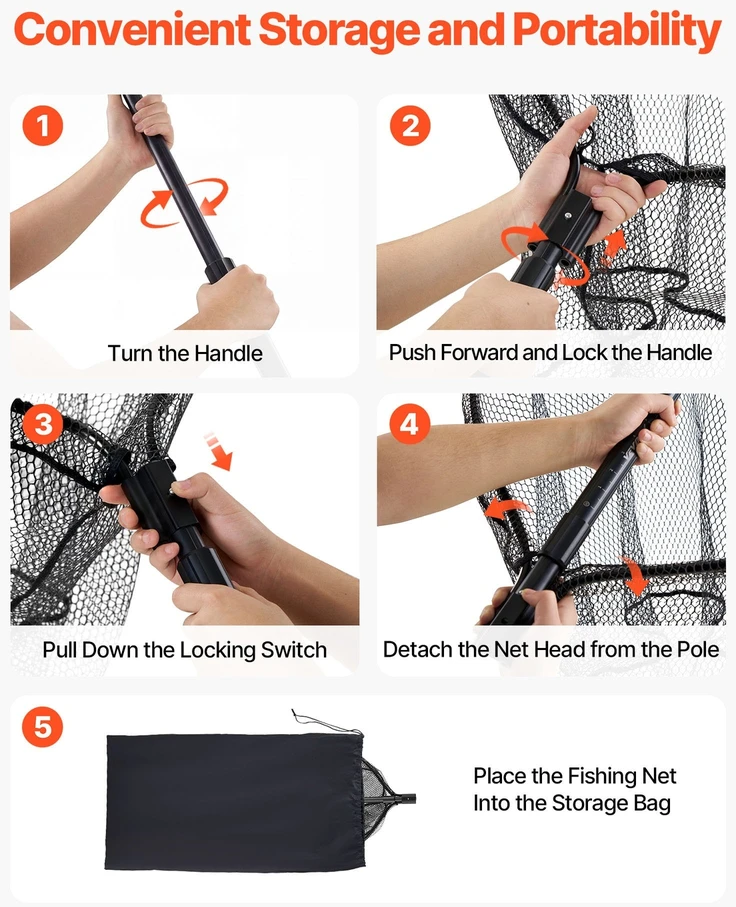 Convenient Storage and Portability

1

Turn the Handle

2

Push Forward and Lock the Handle

3

Pull Down the Locking Switch

4

Detach the Net Head from the Pole

5

Place the Fishing Net Into the Storage Bag