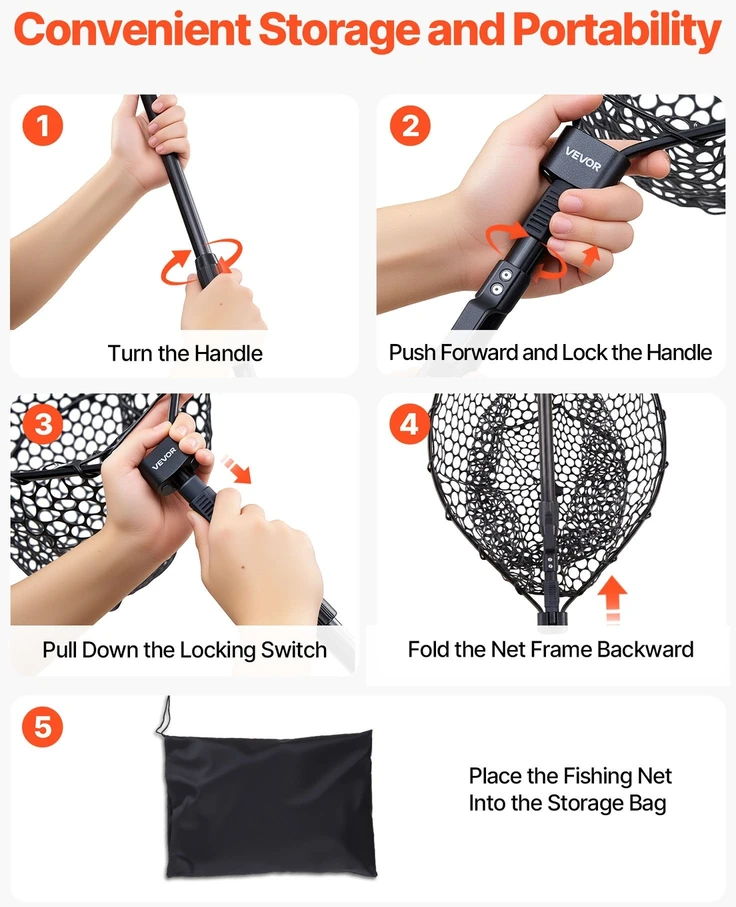 Convenient Storage and Portability

1

Turn the Handle

2

VEVOR

Push Forward and Lock the Handle

3

VEVOR

Pull Down the Locking Switch

4

Fold the Net Frame Backward

5

Place the Fishing Net Into the Storage Bag