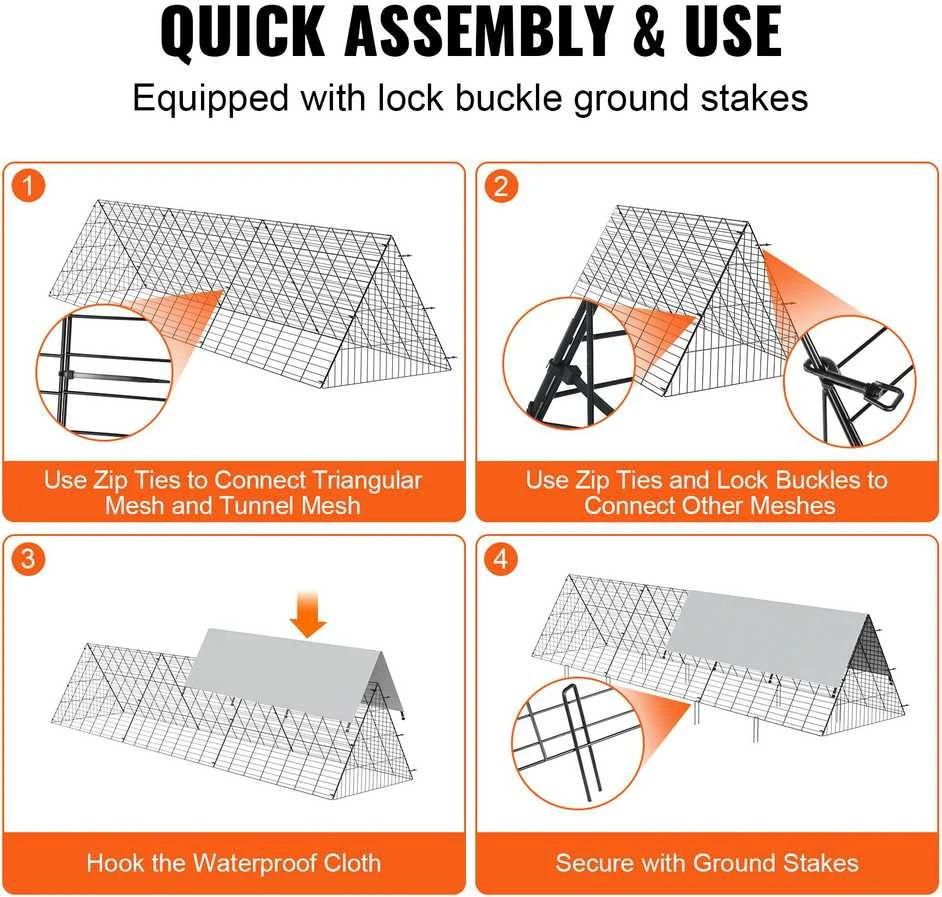 QUICK ASSEMBLY & USE

Equipped with lock buckle ground stakes

1

Use Zip Ties to Connect Triangular Mesh and Tunnel Mesh

2

Use Zip Ties and Lock Buckles to Connect Other Meshes

3

Hook the Waterproof Cloth

4

Secure with Ground Stakes