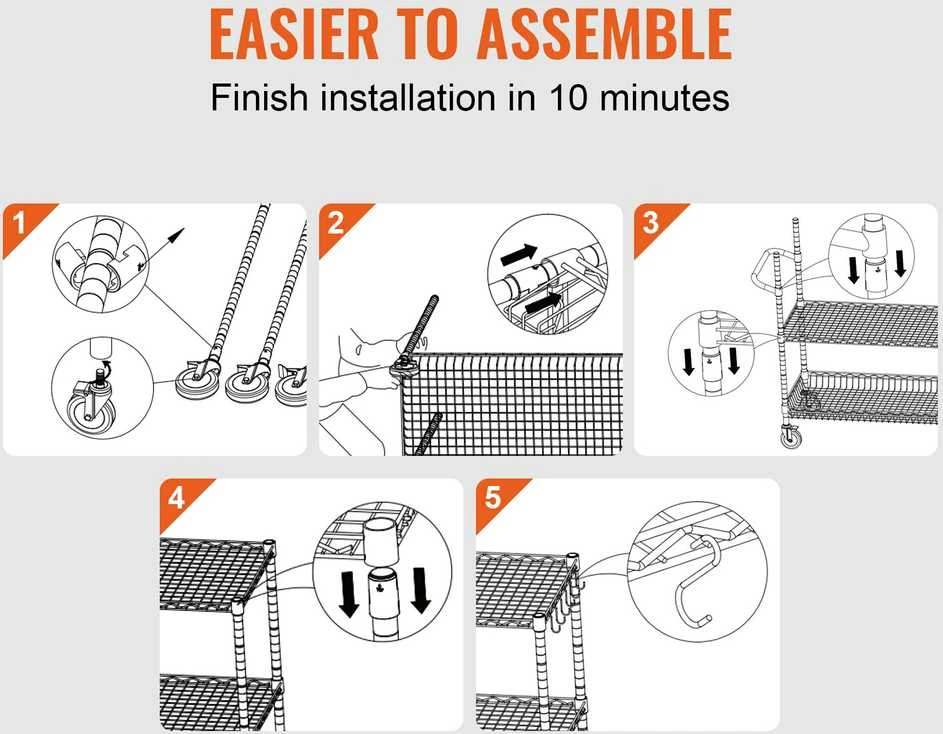 EASIER TO ASSEMBLE

Finish installation in 10 minutes

1

2

3

4

5