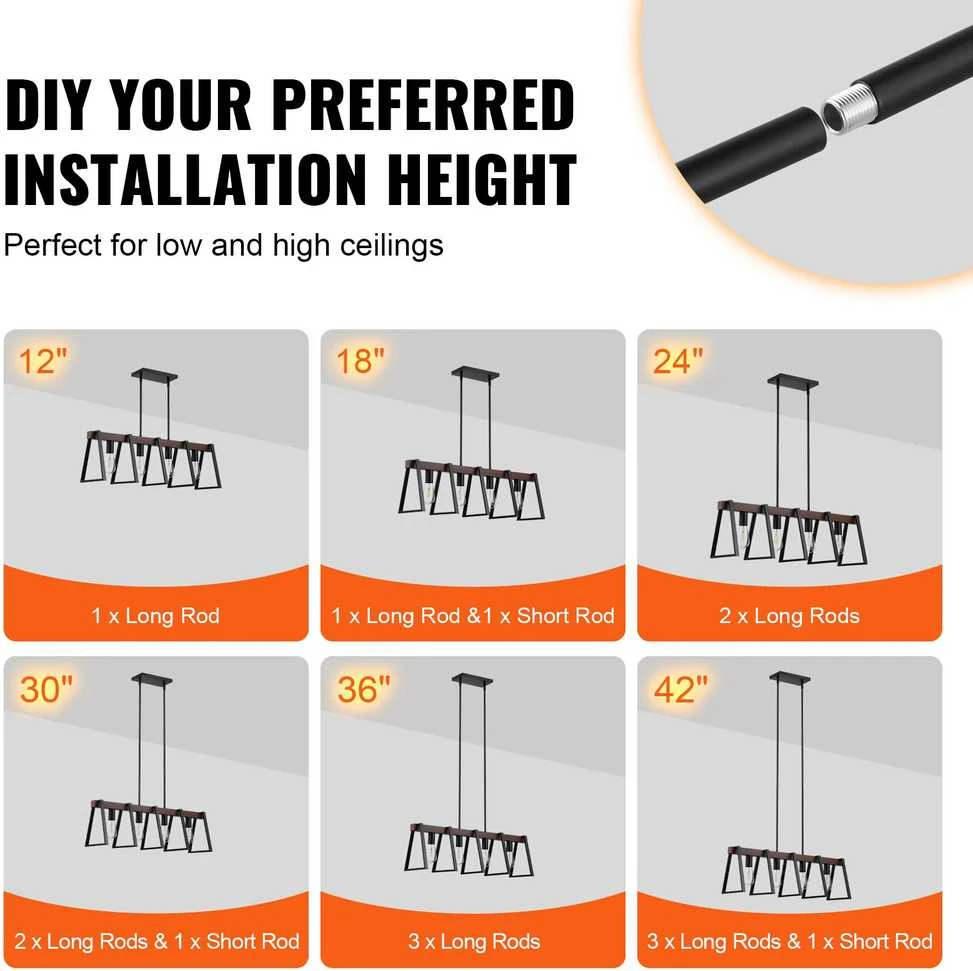 DIY YOUR PREFERRED INSTALLATION HEIGHT

Perfect for low and high ceilings

12"

1 x Long Rod

18"

1 x Long Rod &1 x Short Rod

24"

2 x Long Rods

30"

2 x Long Rods & 1 x Short Rod

36"

3 x Long Rods

42"

3 x Long Rods & 1 x Short Rod