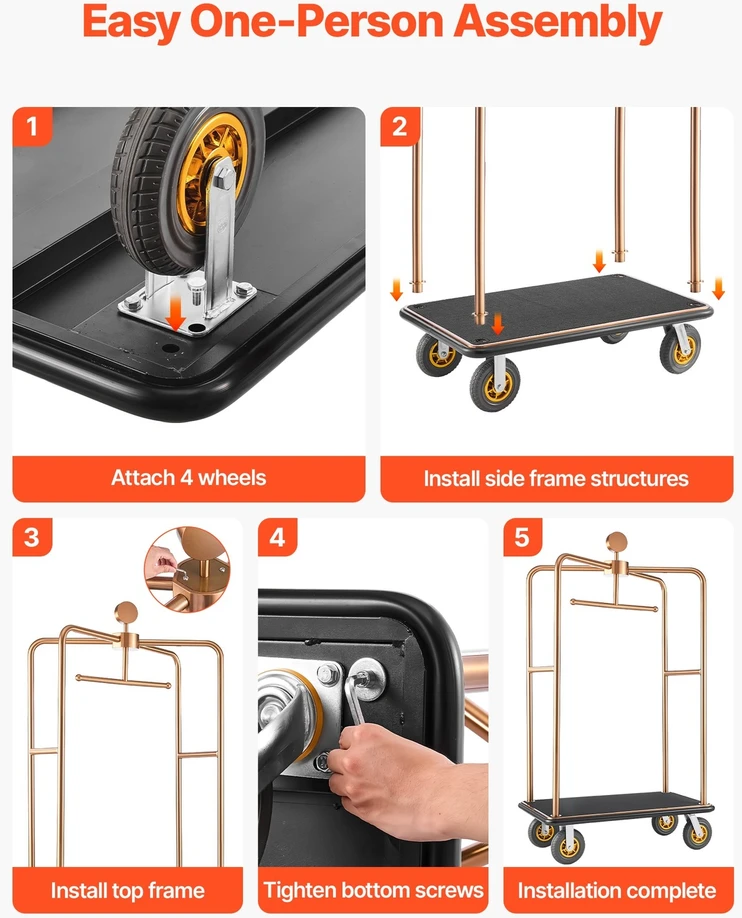 Easy One-Person Assembly

1

Attach 4 wheels

2

Install side frame structures

3

Install top frame

4

Tighten bottom screws

5

Installation complete