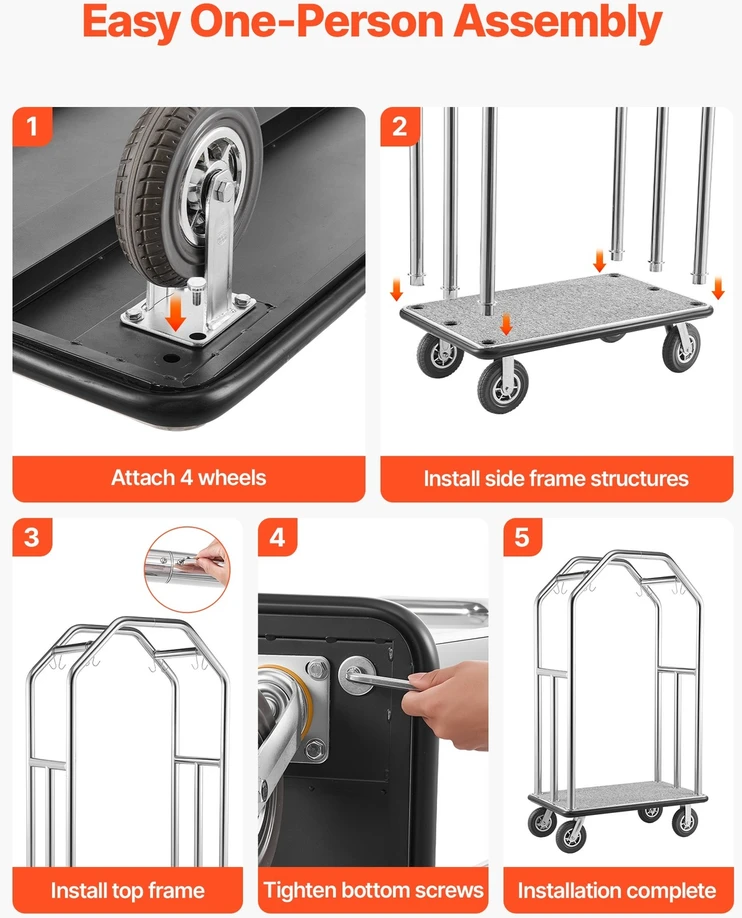 Easy One-Person Assembly

1
Attach 4 wheels

2
Install side frame structures

3
Install top frame

4
Tighten bottom screws

5
Installation complete