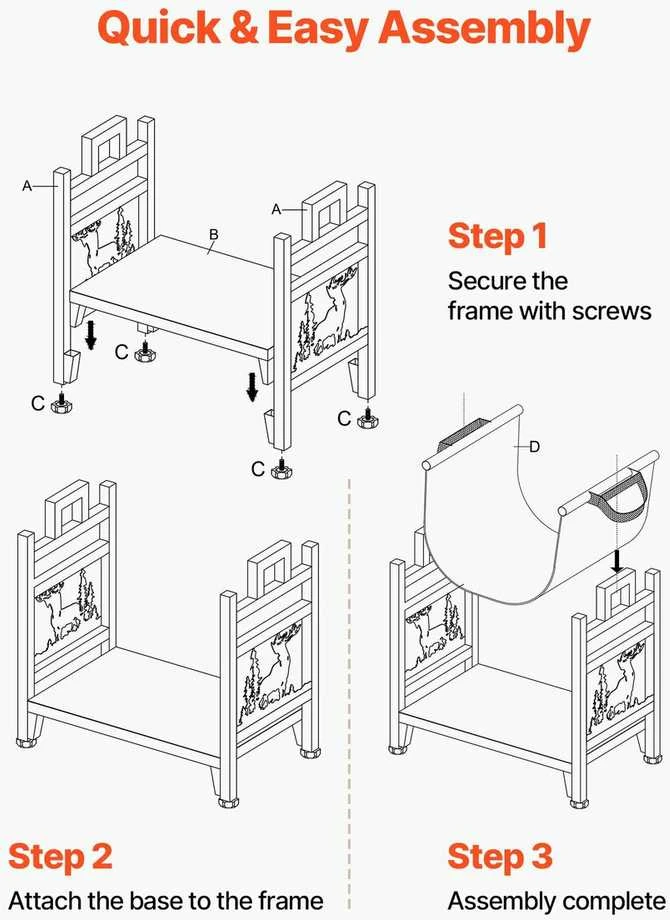 Quick & Easy Assembly

A

A

B

C

C

C

C

Step 1

Secure the frame with screws

D

Step 2

Attach the base to the frame

Step 3

Assembly complete