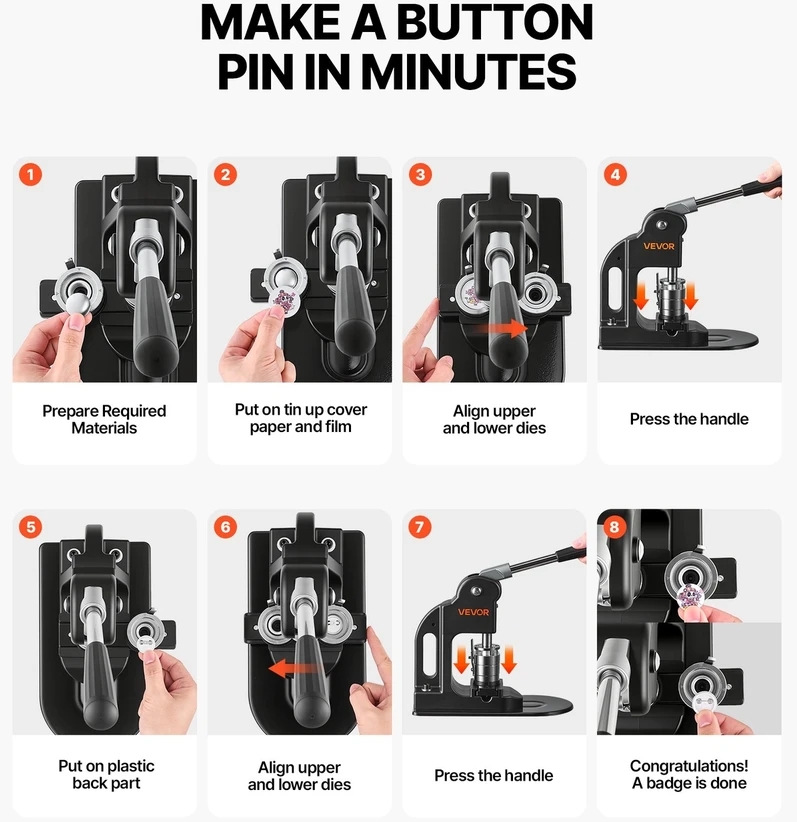 MAKE A BUTTON PIN IN MINUTES

1

Prepare Required Materials

2

Put on tin up cover paper and film

3

Align upper and lower dies

4

VEVOR

Press the handle

5

Put on plastic back part

6

Align upper and lower dies

7

VEVOR

Press the handle

8

Congratulations! A badge is done