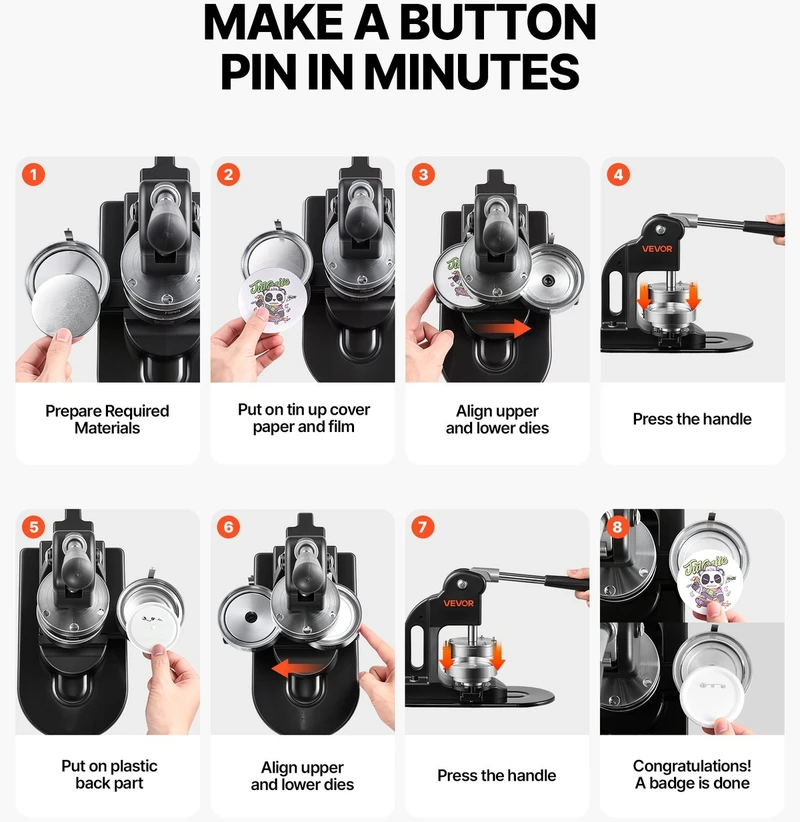 MAKE A BUTTON PIN IN MINUTES

1
Prepare Required Materials

2
Put on tin up cover paper and film

3
Align upper and lower dies

4
VEVOR
Press the handle

5
Put on plastic back part

6
Align upper and lower dies

7
VEVOR
Press the handle

8
Congratulations! A badge is done