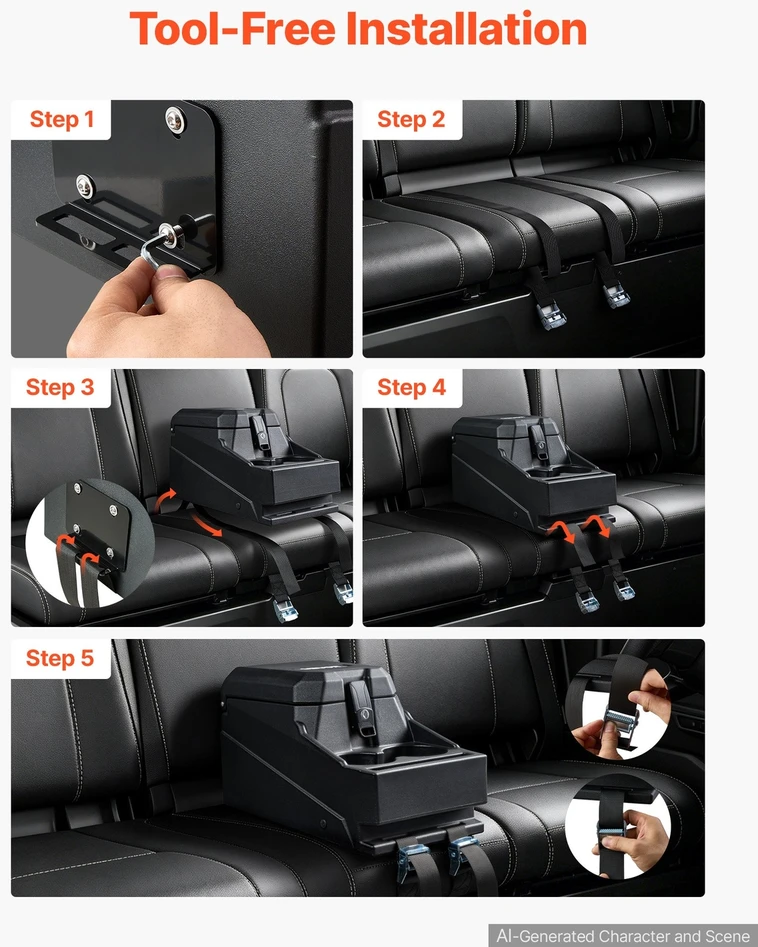 Tool-Free Installation

Step 1

Step 2

Step 3

Step 4

Step 5

AI-Generated Character and Scene