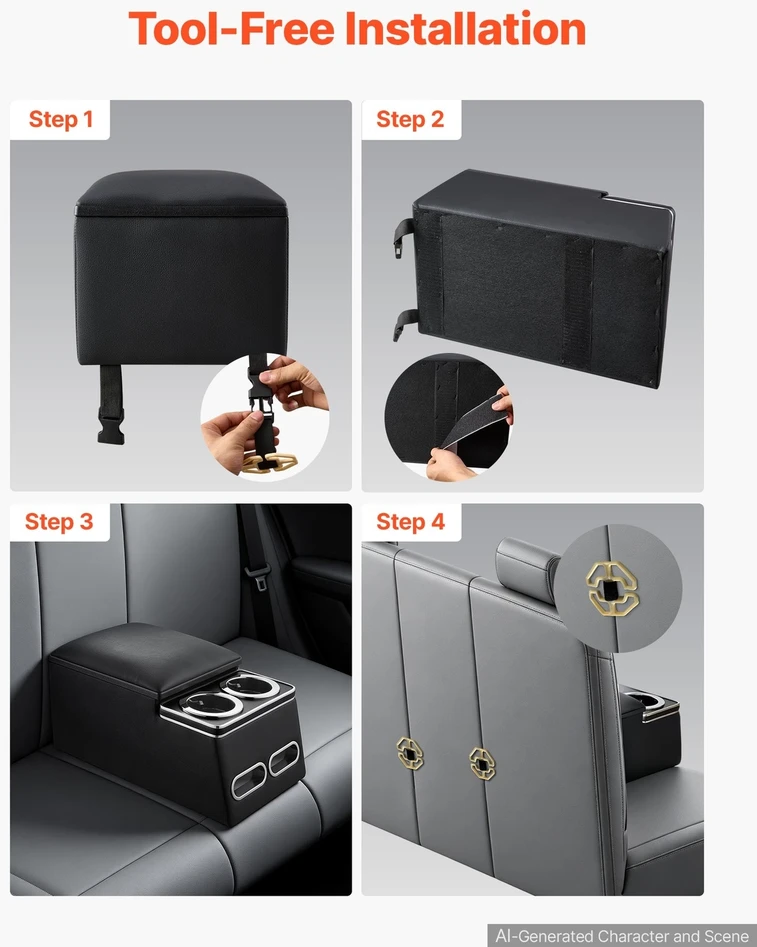 Tool-Free Installation

Step 1

Step 2

Step 3

Step 4

AI-Generated Character and Scene