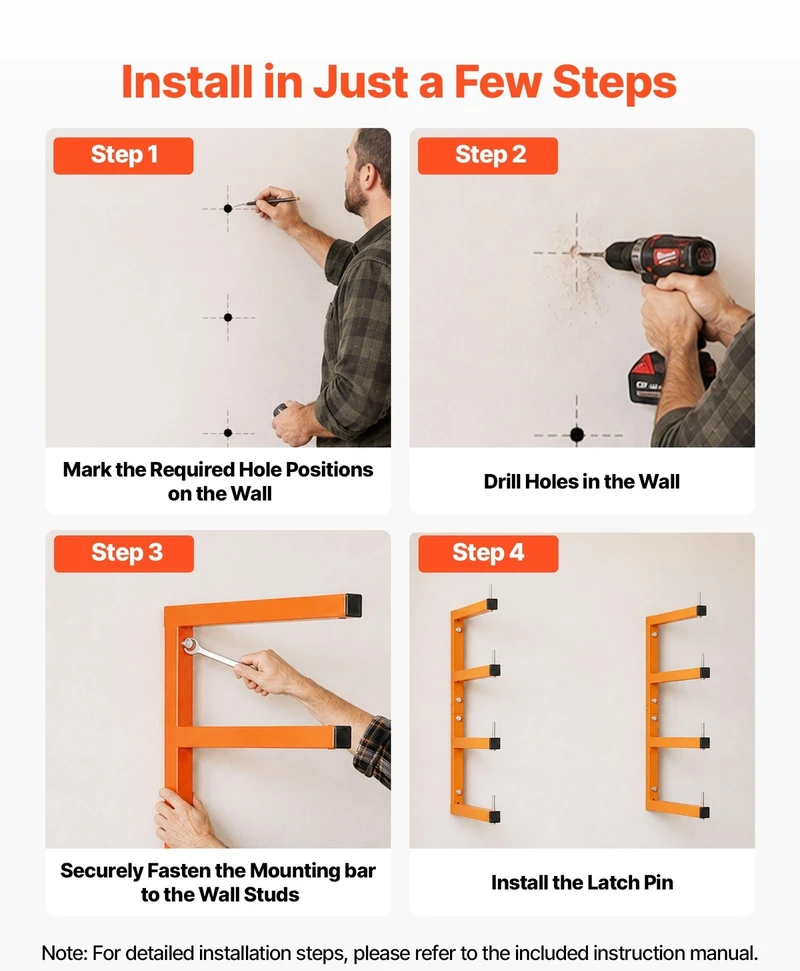 Install in Just a Few Steps

Step 1

Mark the Required Hole Positions on the Wall

Step 2

Drill Holes in the Wall

Step 3

Securely Fasten the Mounting bar to the Wall Studs

Step 4

Install the Latch Pin

Note: For detailed installation steps, please refer to the included instruction manual.