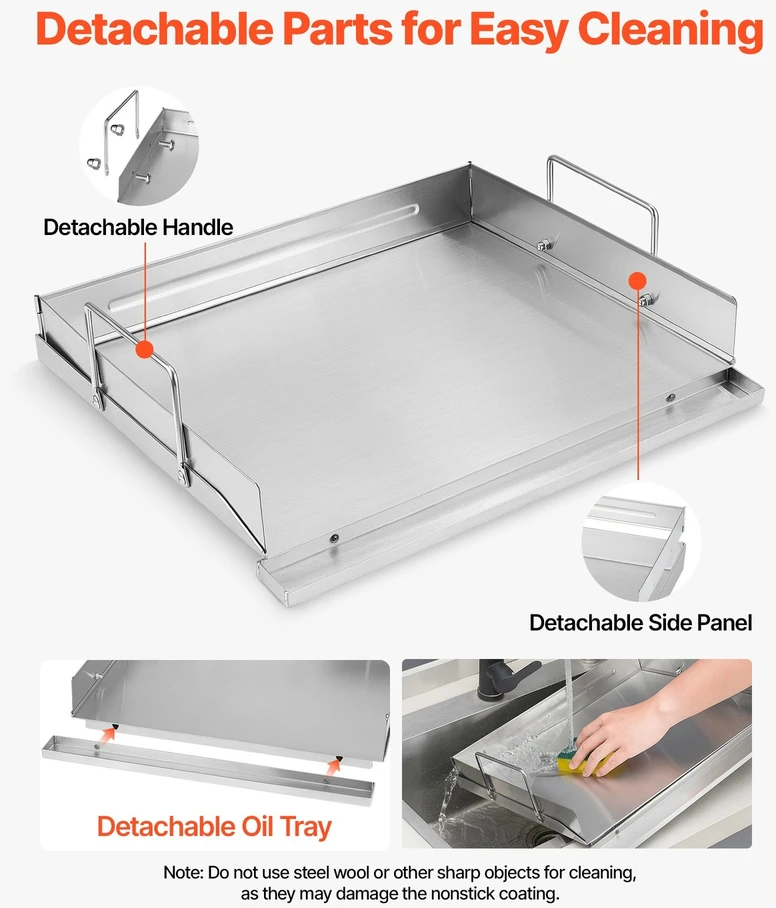 Detachable Parts for Easy Cleaning

Detachable Handle

Detachable Side Panel

Detachable Oil Tray

Note: Do not use steel wool or other sharp objects for cleaning, as they may damage the nonstick coating.