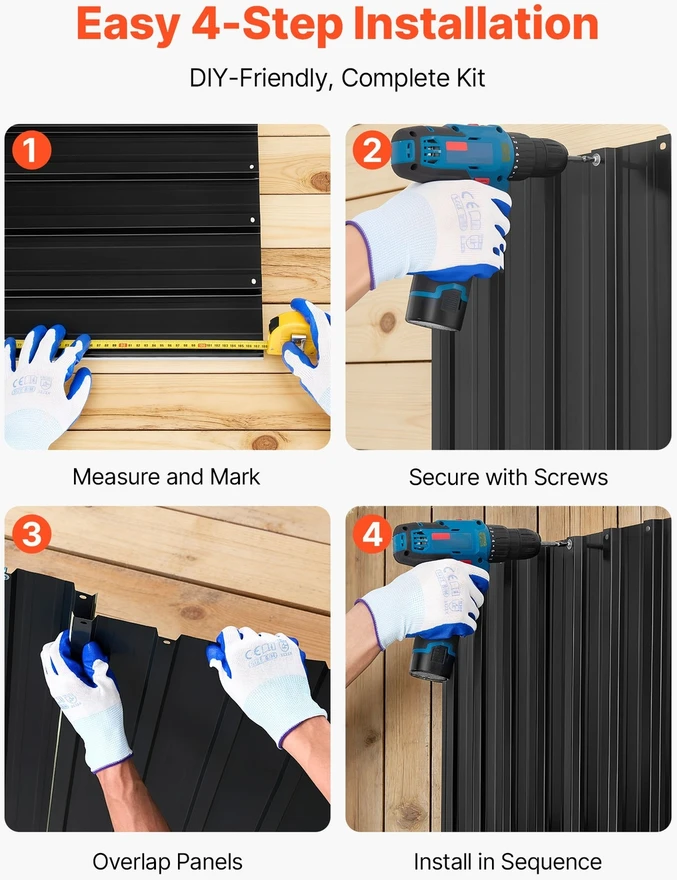 Easy 4-Step Installation

DIY-Friendly, Complete Kit

1

Measure and Mark

2

Secure with Screws

3

Overlap Panels

4

Install in Sequence