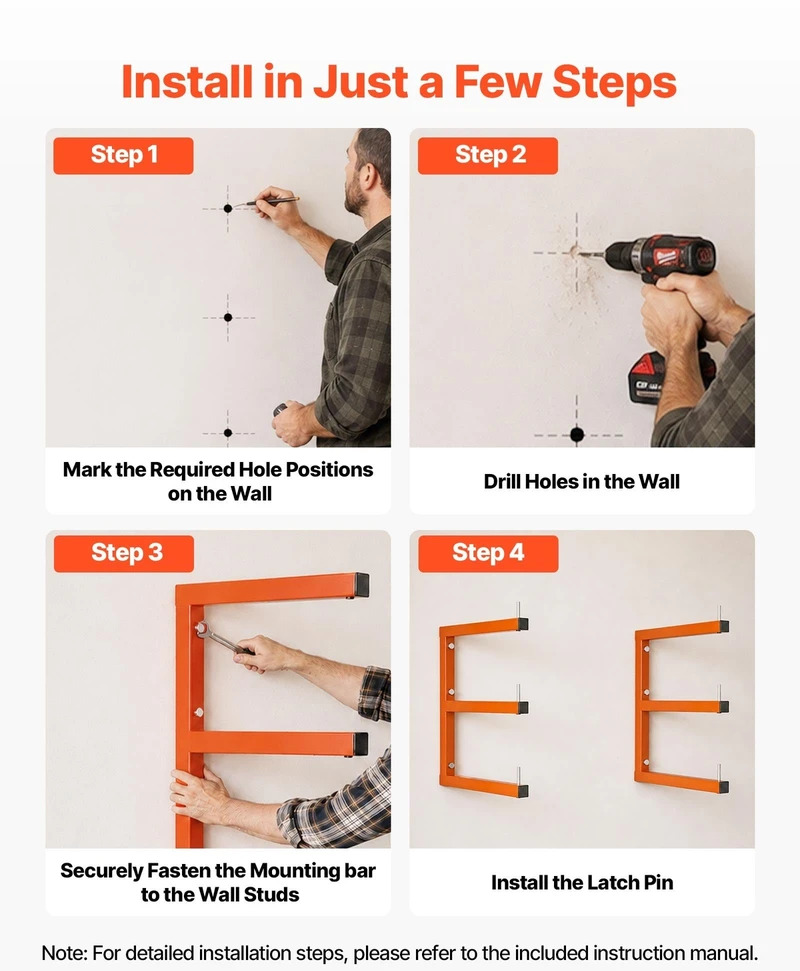 Install in Just a Few Steps

Step 1

Mark the Required Hole Positions on the Wall

Step 2

Drill Holes in the Wall

Step 3

Securely Fasten the Mounting bar to the Wall Studs

Step 4

Install the Latch Pin

Note: For detailed installation steps, please refer to the included instruction manual.