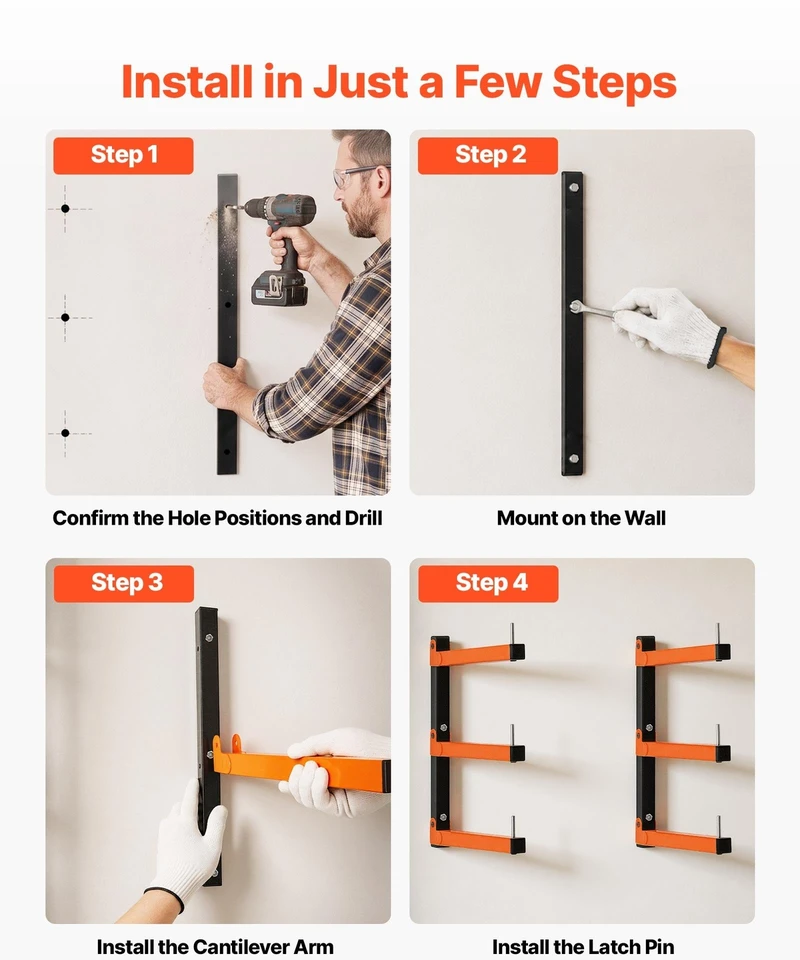 Install in Just a Few Steps

Step 1

Confirm the Hole Positions and Drill

Step 2

Mount on the Wall

Step 3

Install the Cantilever Arm

Step 4

Install the Latch Pin