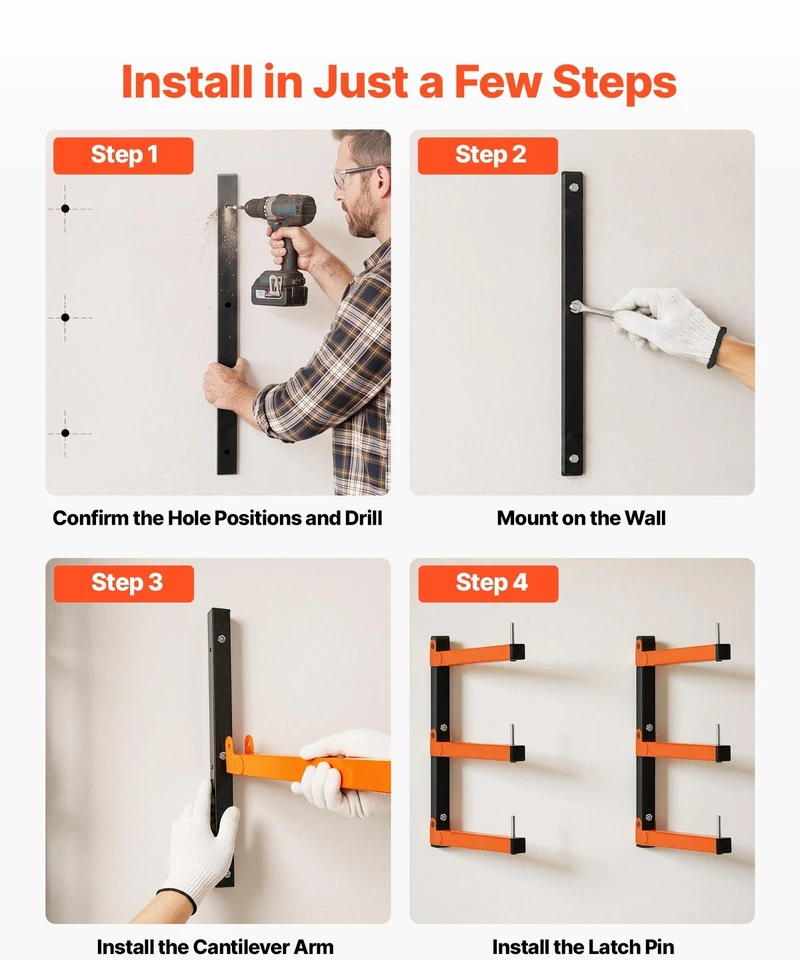 Install in Just a Few Steps

Step 1

Confirm the Hole Positions and Drill

Step 2

Mount on the Wall

Step 3

Install the Cantilever Arm

Step 4

Install the Latch Pin