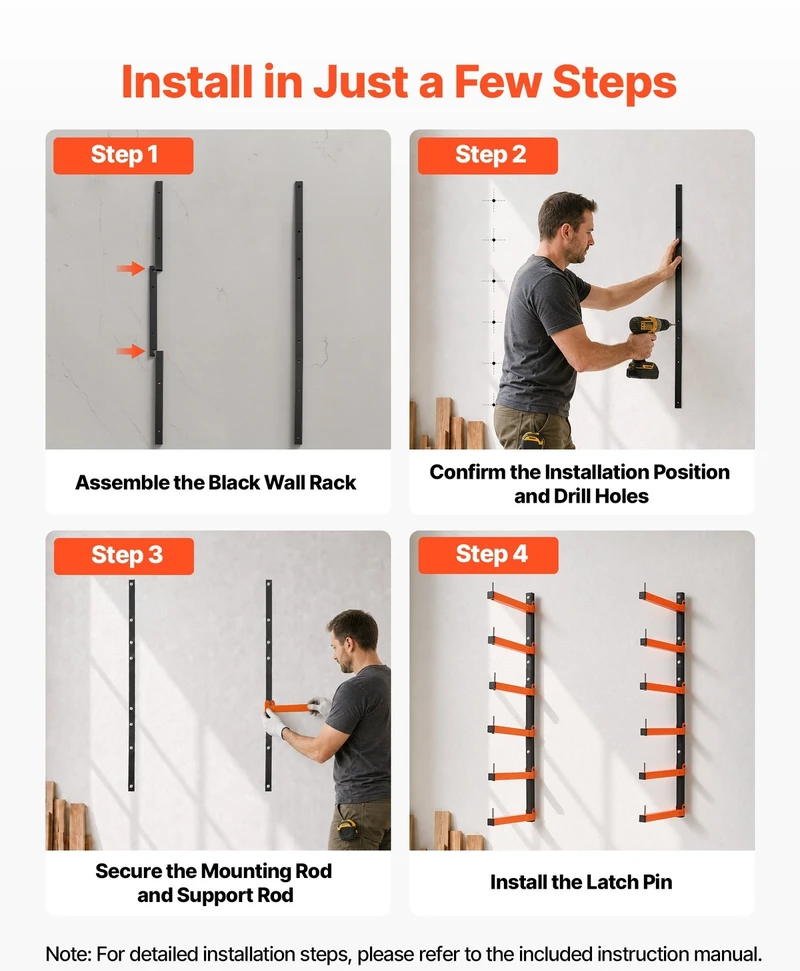 Install in Just a Few Steps

Step 1

Assemble the Black Wall Rack

Step 2

Confirm the Installation Position and Drill Holes

Step 3

Secure the Mounting Rod and Support Rod

Step 4

Install the Latch Pin

Note: For detailed installation steps, please refer to the included instruction manual.