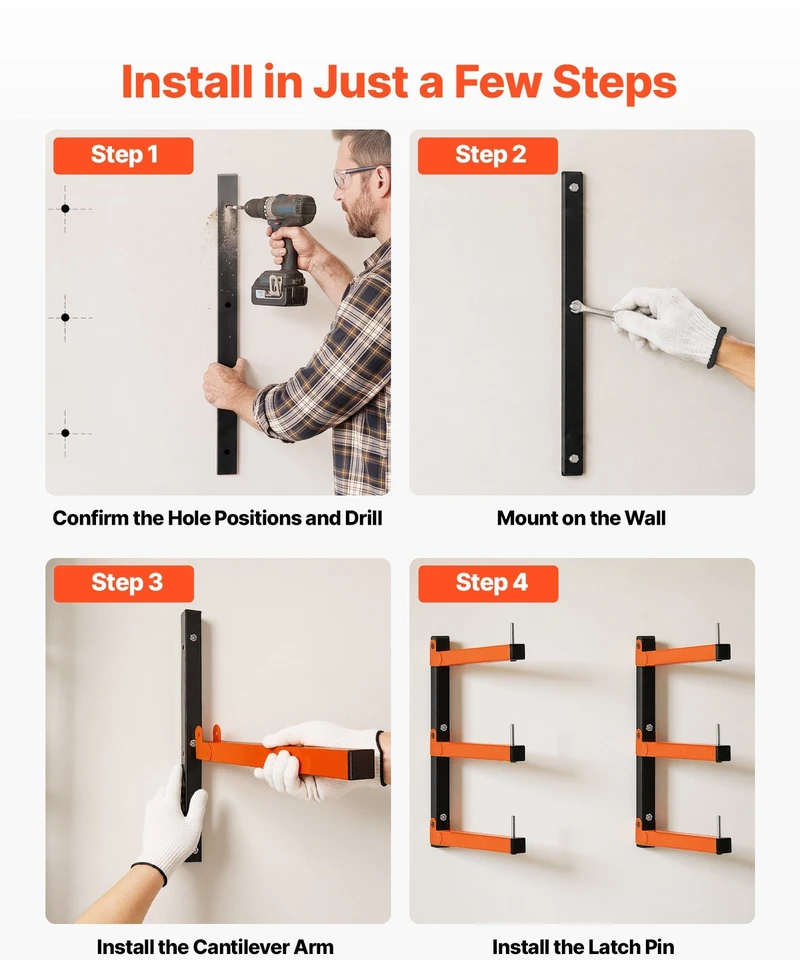 Install in Just a Few Steps

Step 1

Confirm the Hole Positions and Drill

Step 2

Mount on the Wall

Step 3

Install the Cantilever Arm

Step 4

Install the Latch Pin