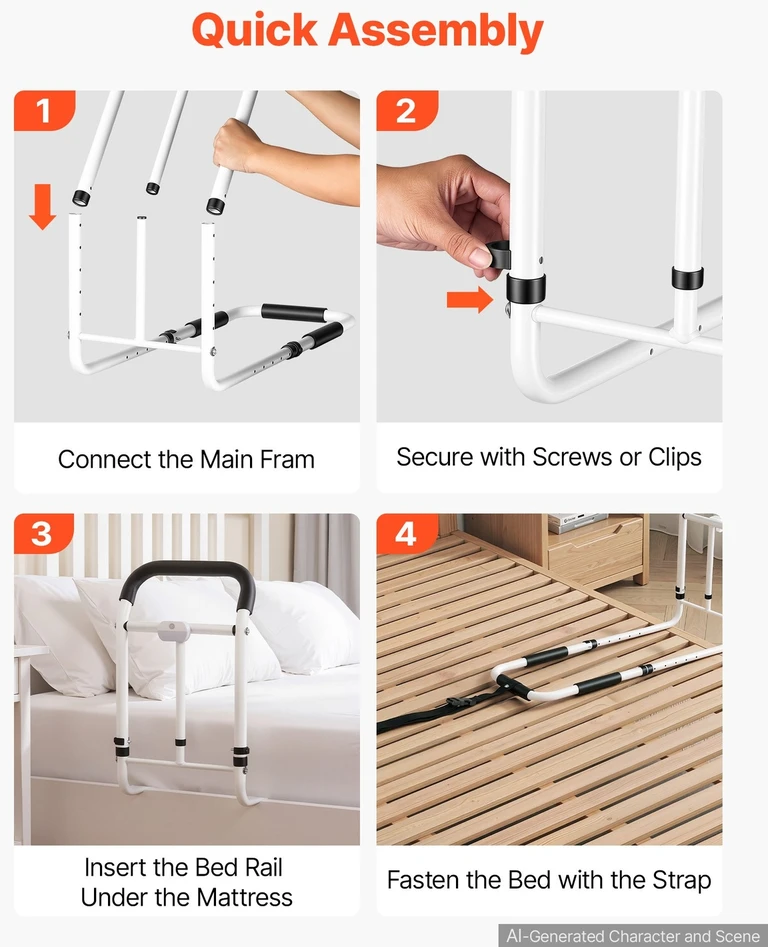 Quick Assembly

1

Connect the Main Fram

2

Secure with Screws or Clips

3

Insert the Bed Rail
Under the Mattress

4

Fasten the Bed with the Strap

AI-Generated Character and Scene