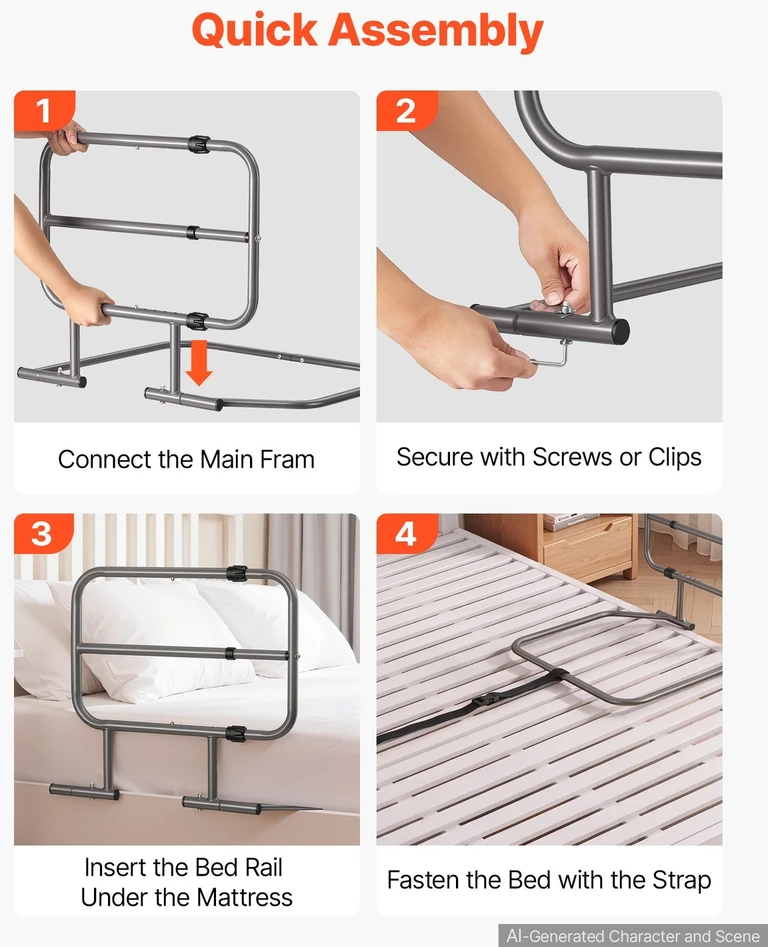 Quick Assembly

1

Connect the Main Fram

2

Secure with Screws or Clips

3

Insert the Bed Rail Under the Mattress

4

Fasten the Bed with the Strap

AI-Generated Character and Scene