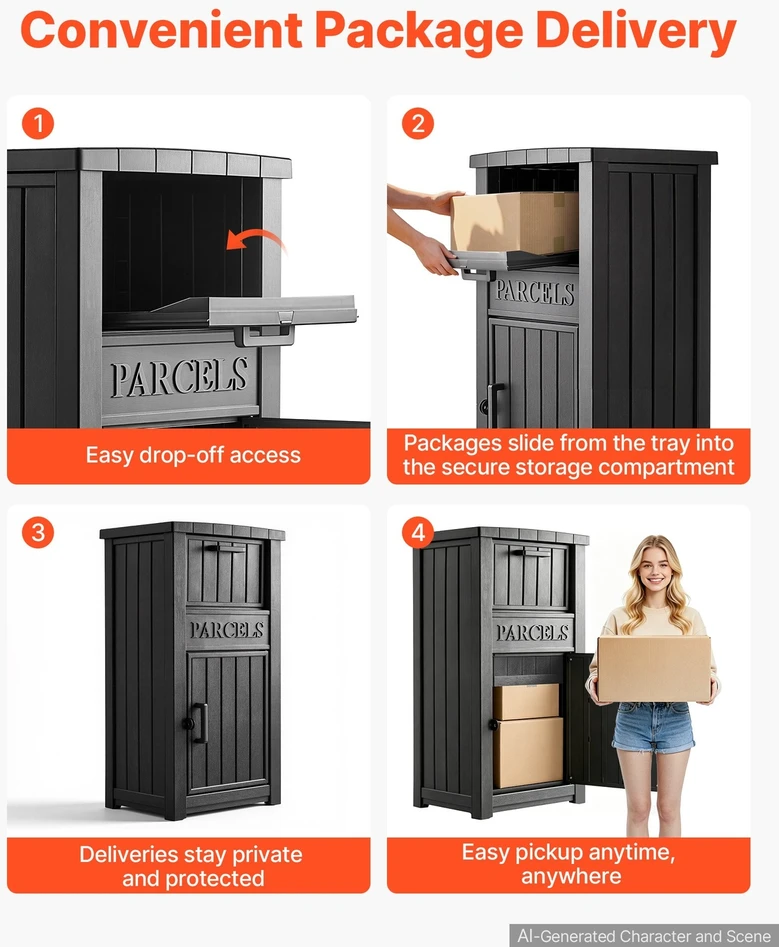 Convenient Package Delivery

1

PARCELS

Easy drop-off access

2

PARCELS

Packages slide from the tray into the secure storage compartment

3

PARCELS

Deliveries stay private and protected

4

PARCELS

Easy pickup anytime, anywhere

AI-Generated Character and Scene