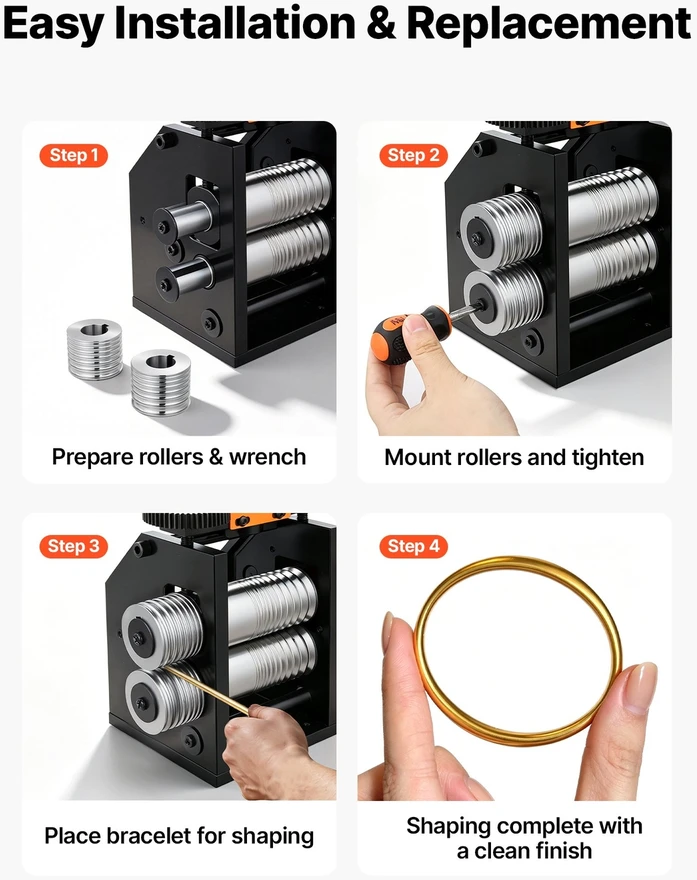 Easy Installation & Replacement

Step 1

Prepare rollers & wrench

Step 2

Mount rollers and tighten

Step 3

Place bracelet for shaping

Step 4

Shaping complete with a clean finish