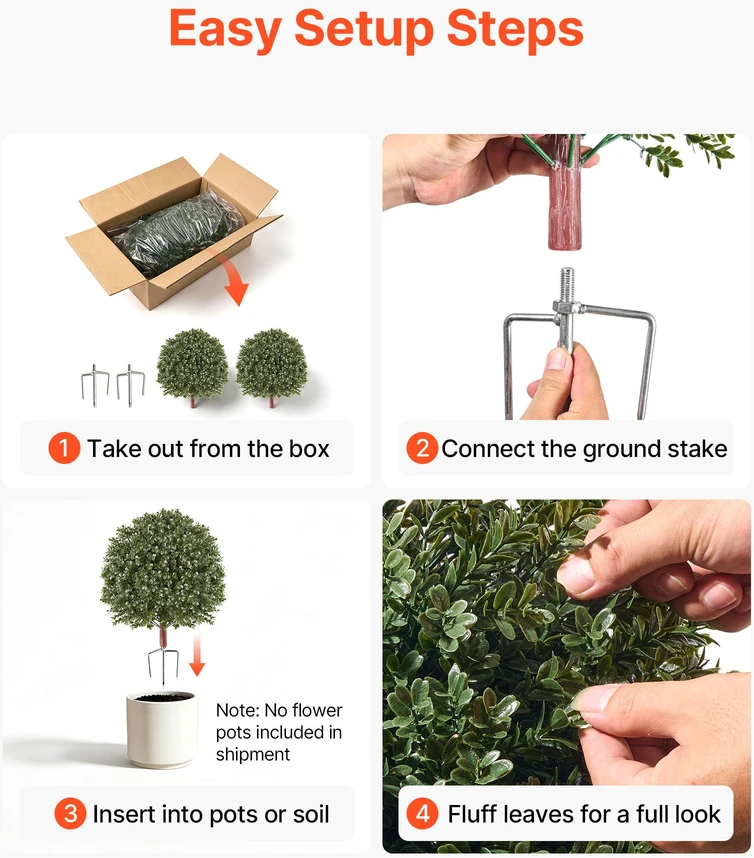 Easy Setup Steps

1 Take out from the box

2 Connect the ground stake

Note: No flower pots included in shipment

3 Insert into pots or soil

4 Fluff leaves for a full look