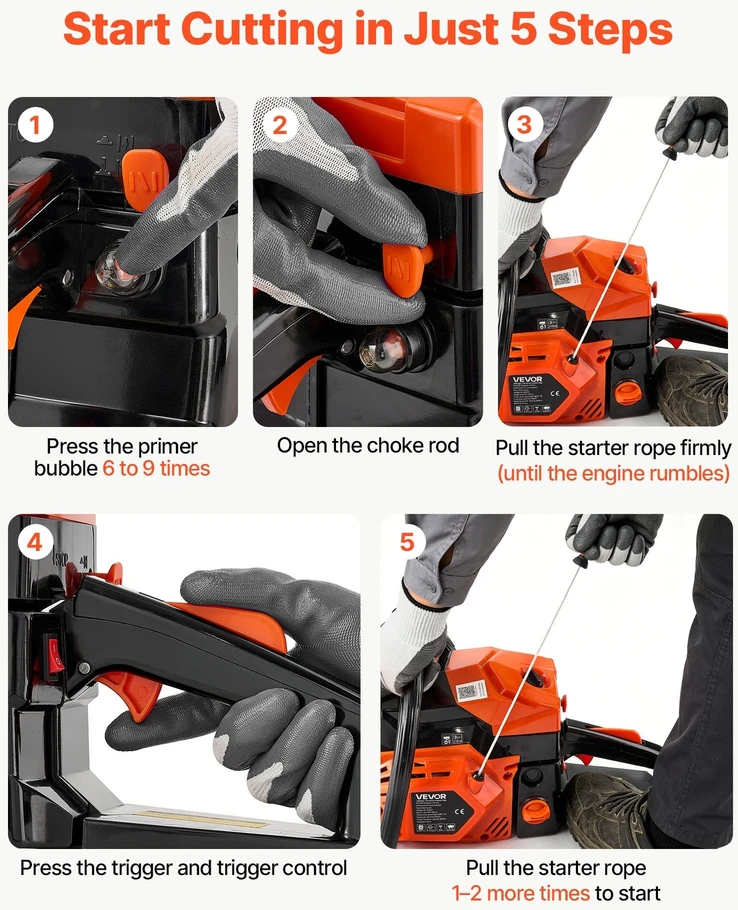 Start Cutting in Just 5 Steps

1

Press the primer bubble 6 to 9 times

2

Open the choke rod

3

VEVOR

Pull the starter rope firmly (until the engine rumbles)

4

Press the trigger and trigger control

5

VEVOR

Pull the starter rope 1–2 more times to start