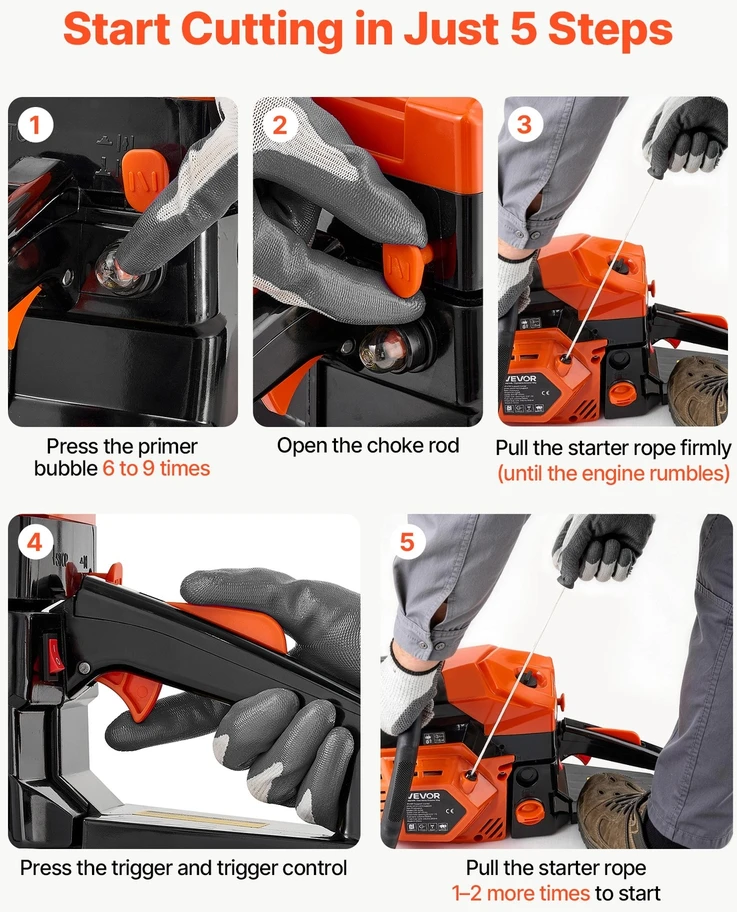 Start Cutting in Just 5 Steps

1

Press the primer bubble 6 to 9 times

2

Open the choke rod

3

VEVOR

Pull the starter rope firmly (until the engine rumbles)

4

Press the trigger and trigger control

5

VEVOR

Pull the starter rope 1–2 more times to start