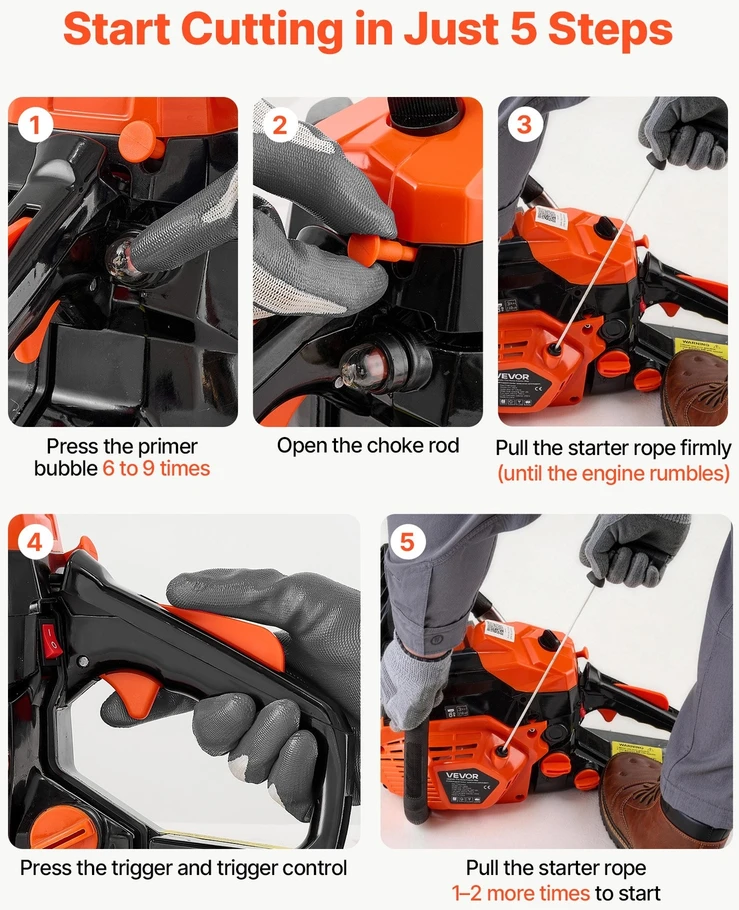 Start Cutting in Just 5 Steps

1

Press the primer bubble 6 to 9 times

2

Open the choke rod

3

VEVOR

WARNING

Pull the starter rope firmly (until the engine rumbles)

4

Press the trigger and trigger control

5

VEVOR

WARNING

Pull the starter rope 1–2 more times to start