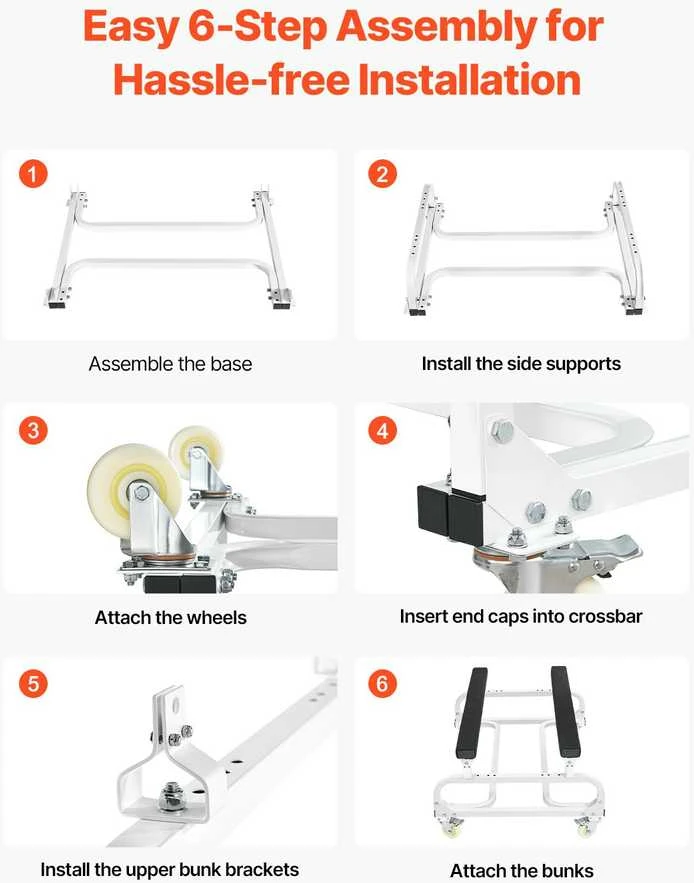 Easy 6-Step Assembly for Hassle-free Installation

1

Assemble the base

2

Install the side supports

3

Attach the wheels

4

Insert end caps into crossbar

5

Install the upper bunk brackets

6

Attach the bunks