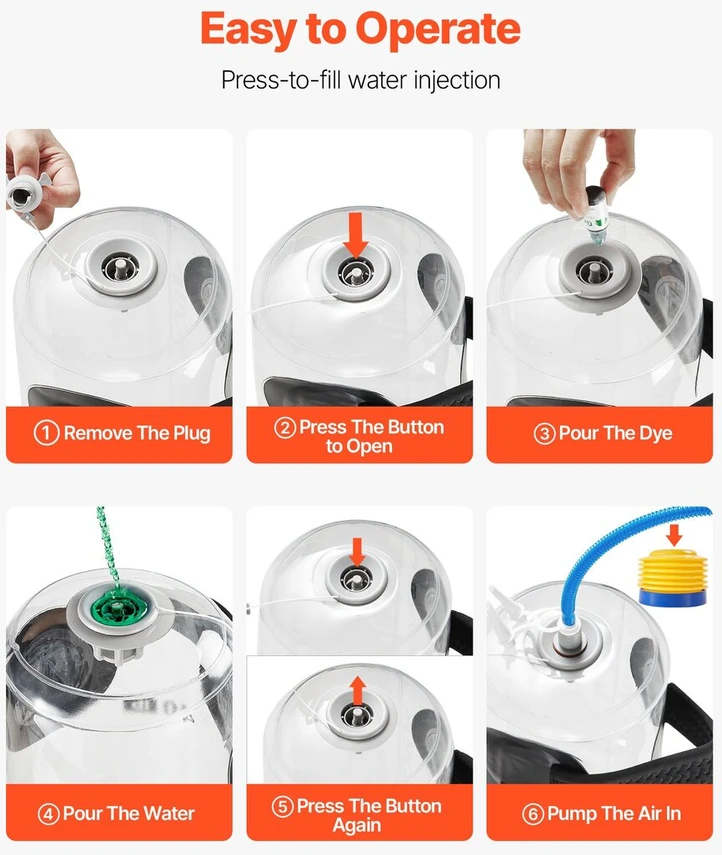 Easy to Operate

Press-to-fill water injection

① Remove The Plug

② Press The Button to Open

③ Pour The Dye

④ Pour The Water

⑤ Press The Button Again

⑥ Pump The Air In