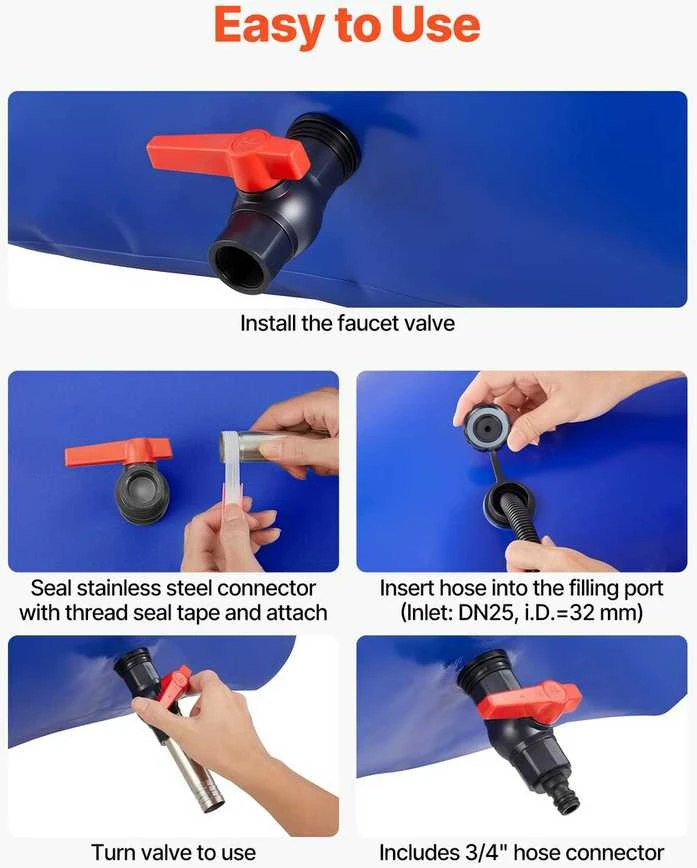 Easy to Use

Install the faucet valve

Seal stainless steel connector with thread seal tape and attach

Insert hose into the filling port (Inlet: DN25, i.D.=32 mm)

Turn valve to use

Includes 3/4" hose connector