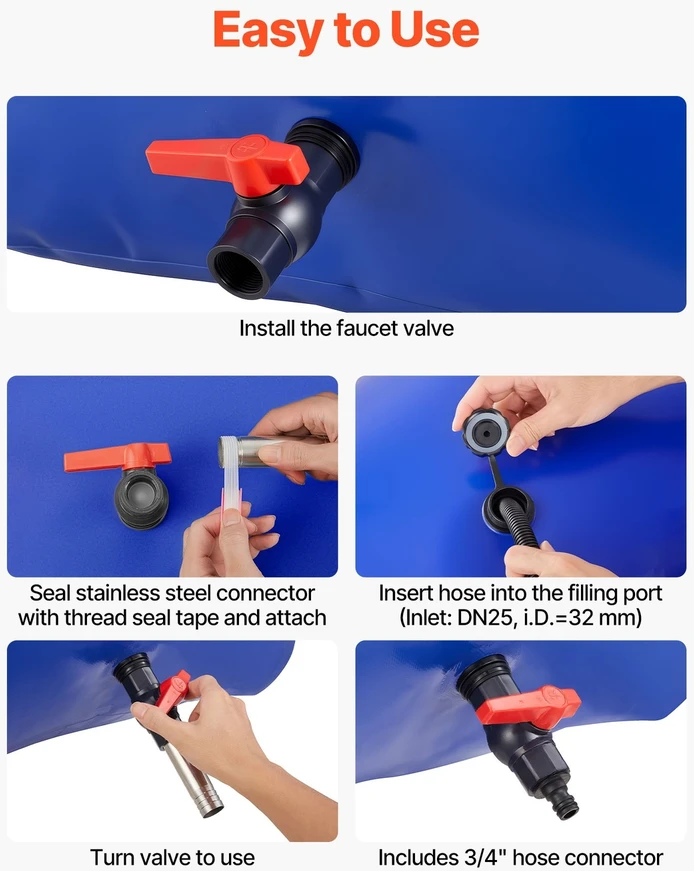 Easy to Use

Install the faucet valve

Seal stainless steel connector with thread seal tape and attach

Insert hose into the filling port (Inlet: DN25, i.D.=32 mm)

Turn valve to use

Includes 3/4" hose connector