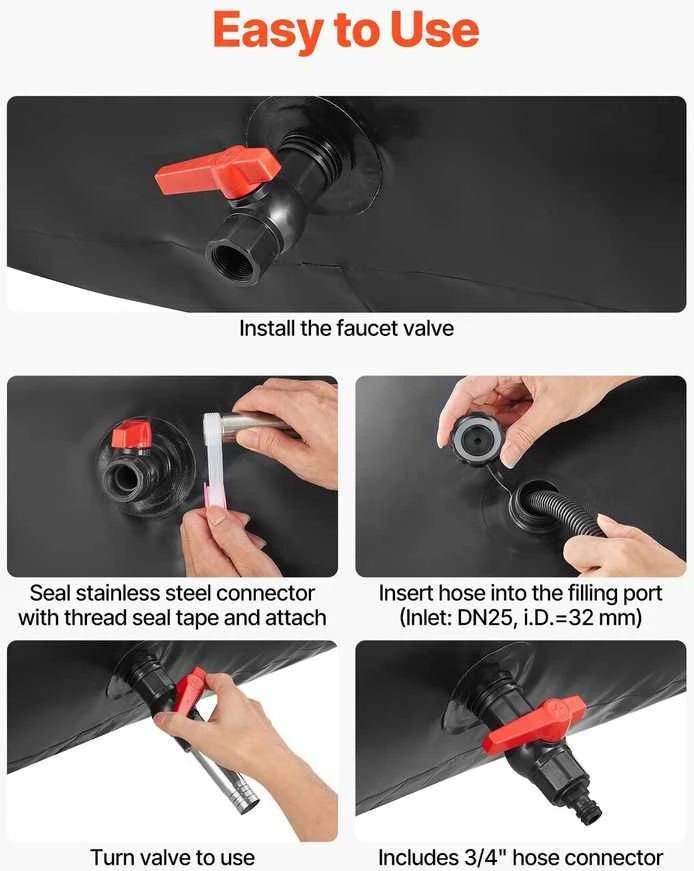 Easy to Use

Install the faucet valve

Seal stainless steel connector with thread seal tape and attach

Insert hose into the filling port (Inlet: DN25, i.D.=32 mm)

Turn valve to use

Includes 3/4" hose connector