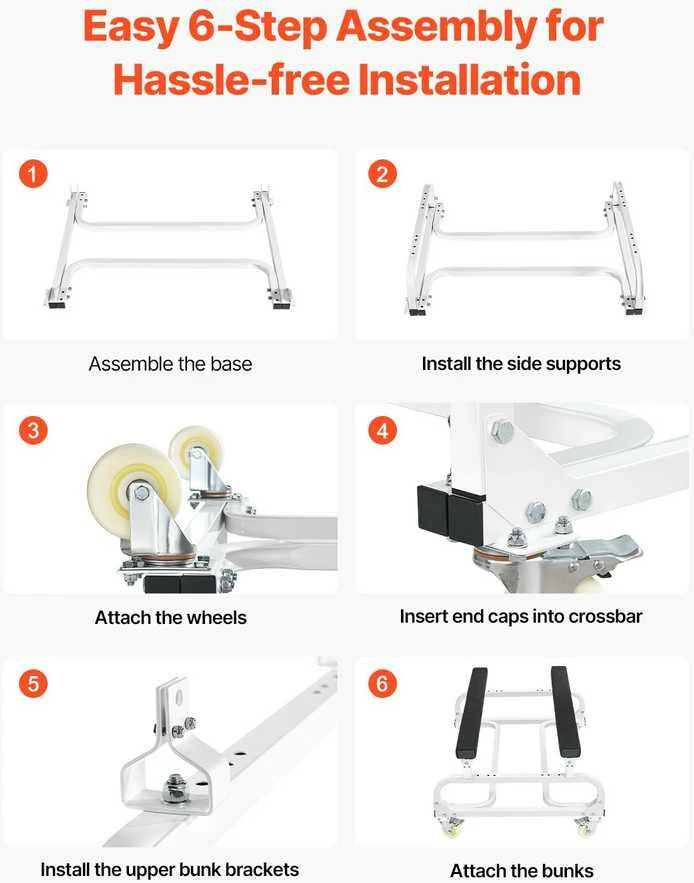 Easy 6-Step Assembly for Hassle-free Installation

1

Assemble the base

2

Install the side supports

3

Attach the wheels

4

Insert end caps into crossbar

5

Install the upper bunk brackets

6

Attach the bunks