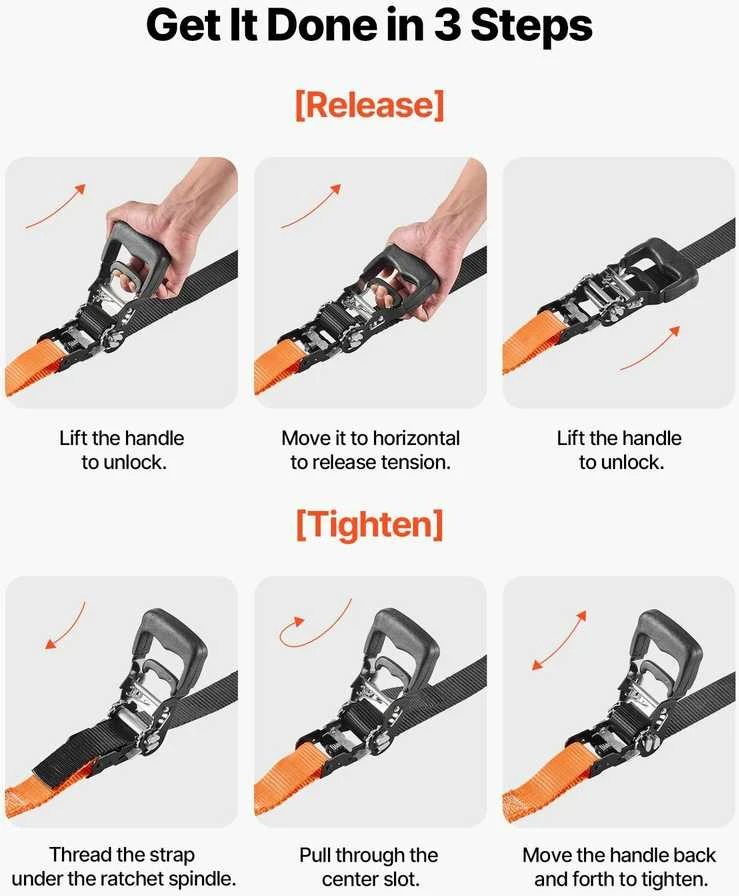 Get It Done in 3 Steps

[Release]

Lift the handle to unlock.

Move it to horizontal to release tension.

Lift the handle to unlock.

[Tighten]

Thread the strap under the ratchet spindle.

Pull through the center slot.

Move the handle back and forth to tighten.