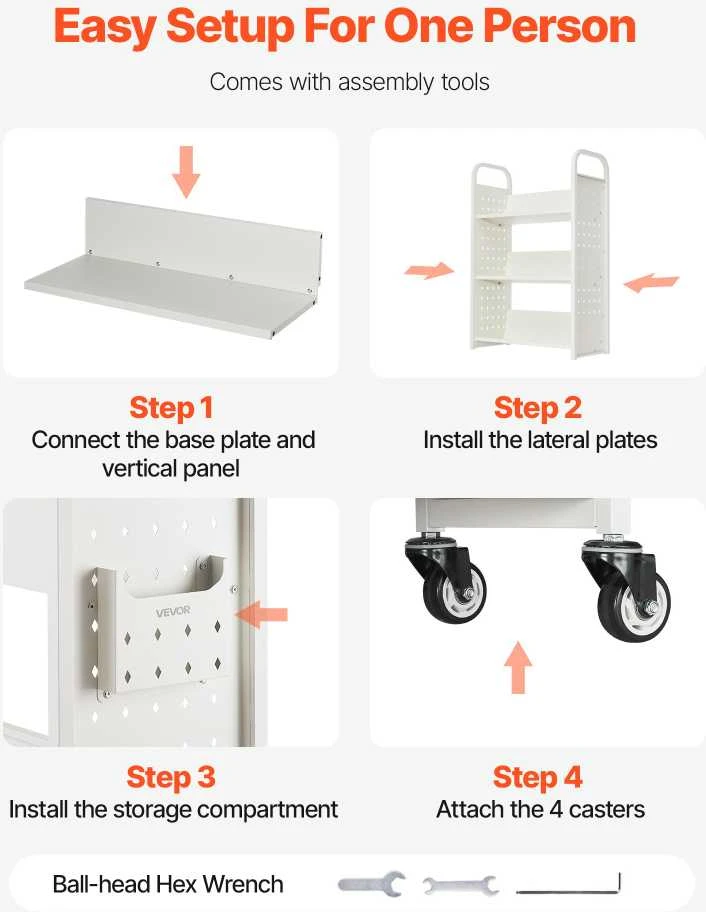 Easy Setup For One Person

Comes with assembly tools

Step 1
Connect the base plate and vertical panel

Step 2
Install the lateral plates

VEVOR

Step 3
Install the storage compartment

Step 4
Attach the 4 casters

Ball-head Hex Wrench