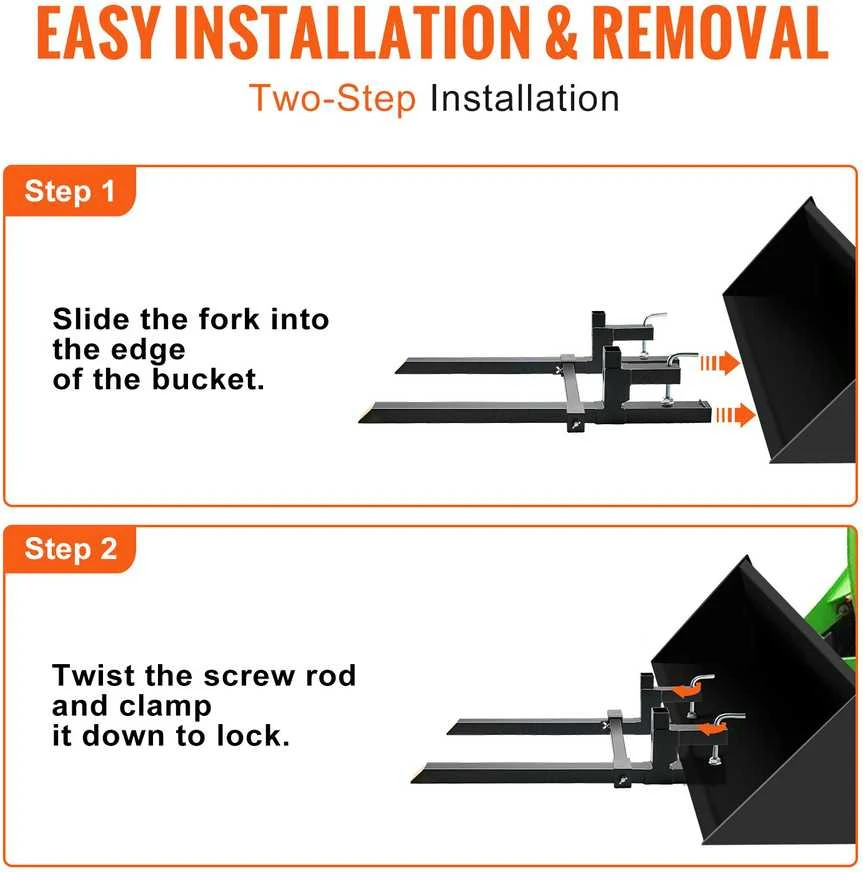 EASY INSTALLATION & REMOVAL

Two-Step Installation

Step 1

Slide the fork into the edge of the bucket.

Step 2

Twist the screw rod and clamp it down to lock.