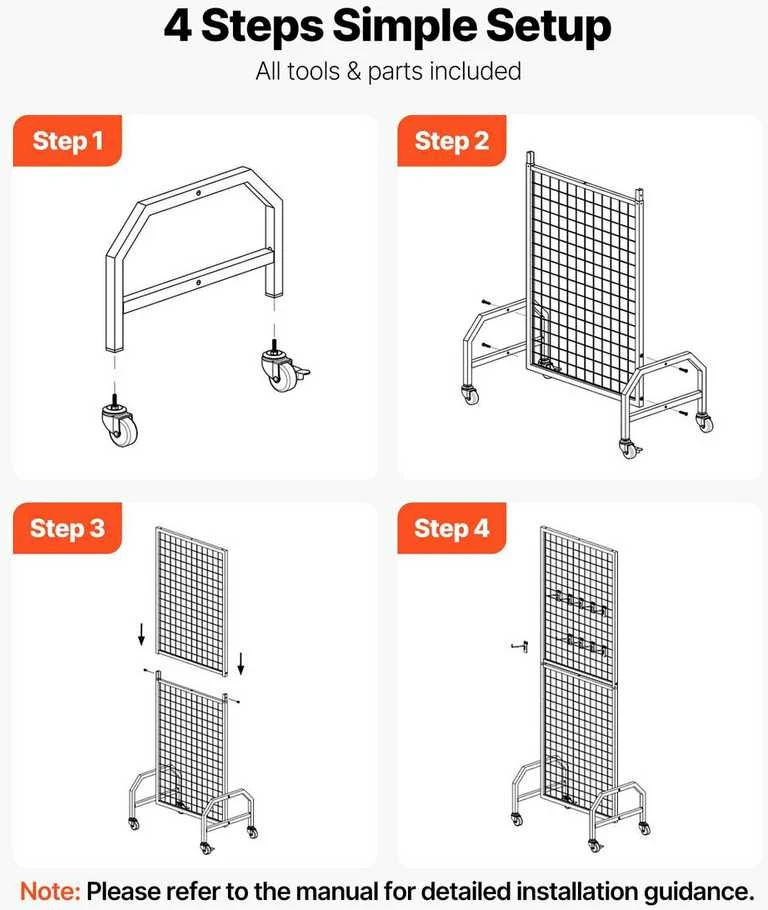 4 Steps Simple Setup

All tools & parts included

Step 1

Step 2

Step 3

Step 4

Note: Please refer to the manual for detailed installation guidance.