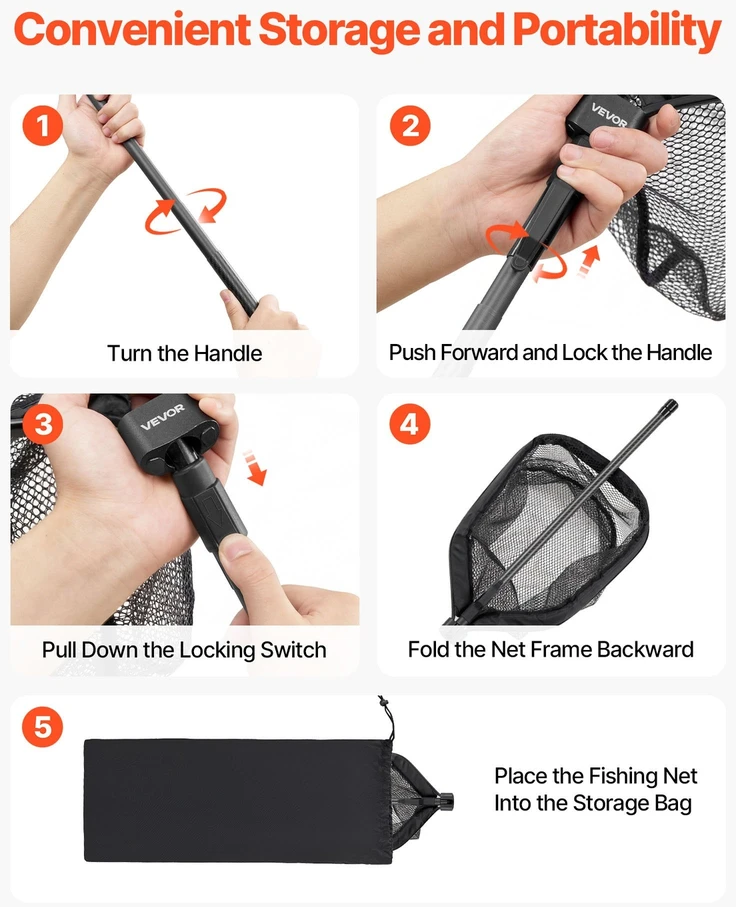 Convenient Storage and Portability

1

Turn the Handle

2

VEVOR

Push Forward and Lock the Handle

3

VEVOR

Pull Down the Locking Switch

4

Fold the Net Frame Backward

5

Place the Fishing Net Into the Storage Bag