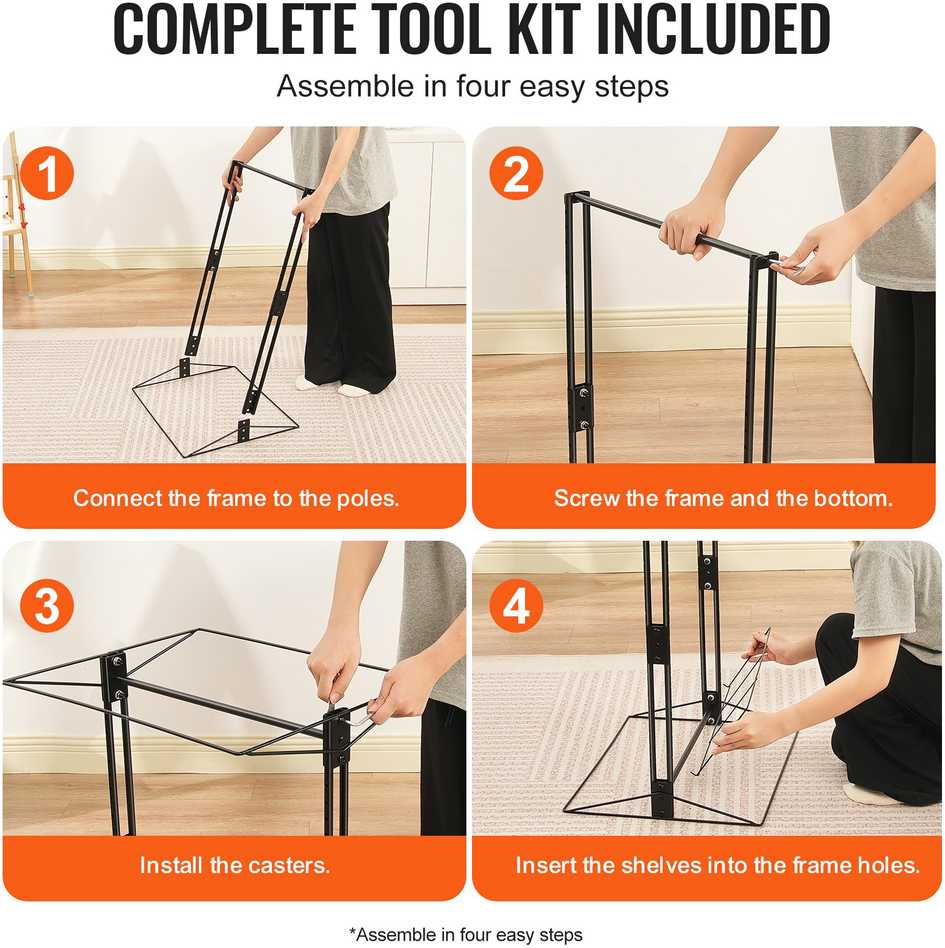 COMPLETE TOOL KIT INCLUDED

Assemble in four easy steps

1

Connect the frame to the poles.

2

Screw the frame and the bottom.

3

Install the casters.

4

Insert the shelves into the frame holes.

*Assemble in four easy steps