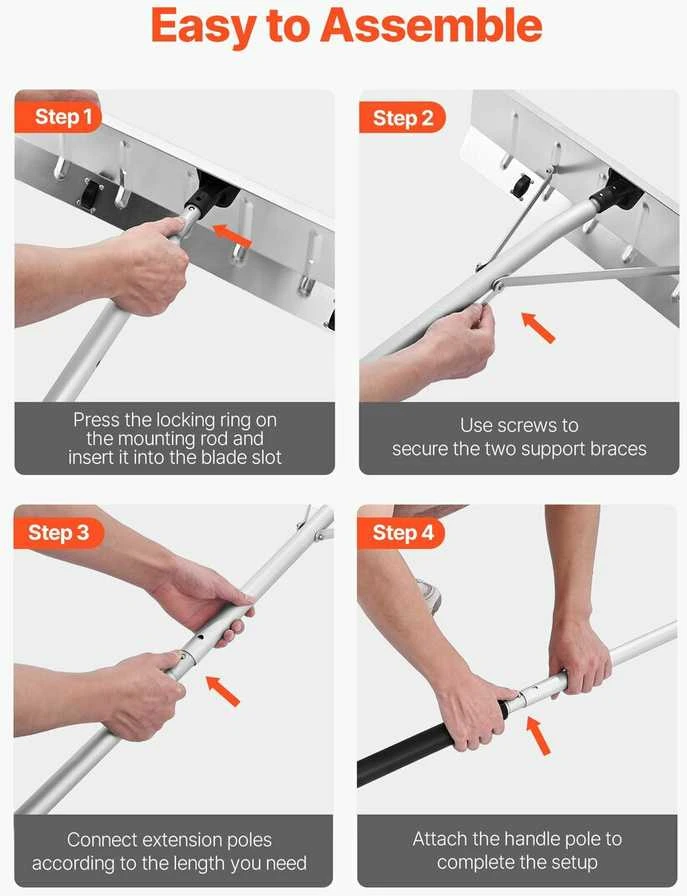 Easy to Assemble

Step 1

Press the locking ring on the mounting rod and insert it into the blade slot

Step 2

Use screws to secure the two support braces

Step 3

Connect extension poles according to the length you need

Step 4

Attach the handle pole to complete the setup