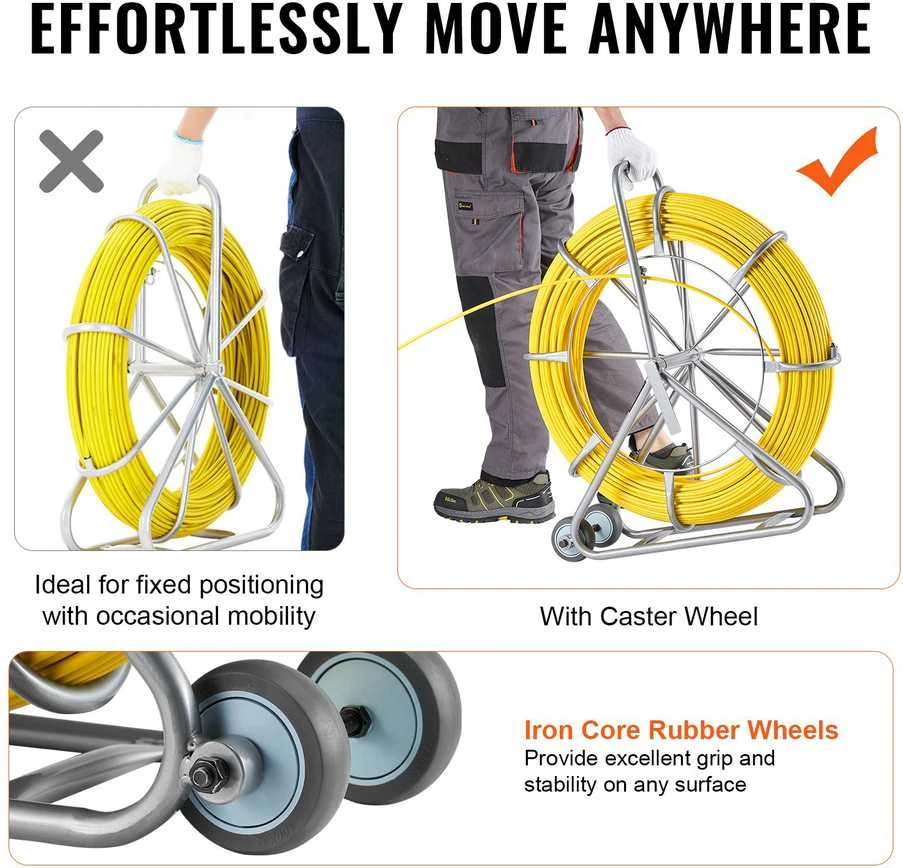 EFFORTLESSLY MOVE ANYWHERE

Ideal for fixed positioning with occasional mobility

With Caster Wheel

Iron Core Rubber Wheels
Provide excellent grip and stability on any surface